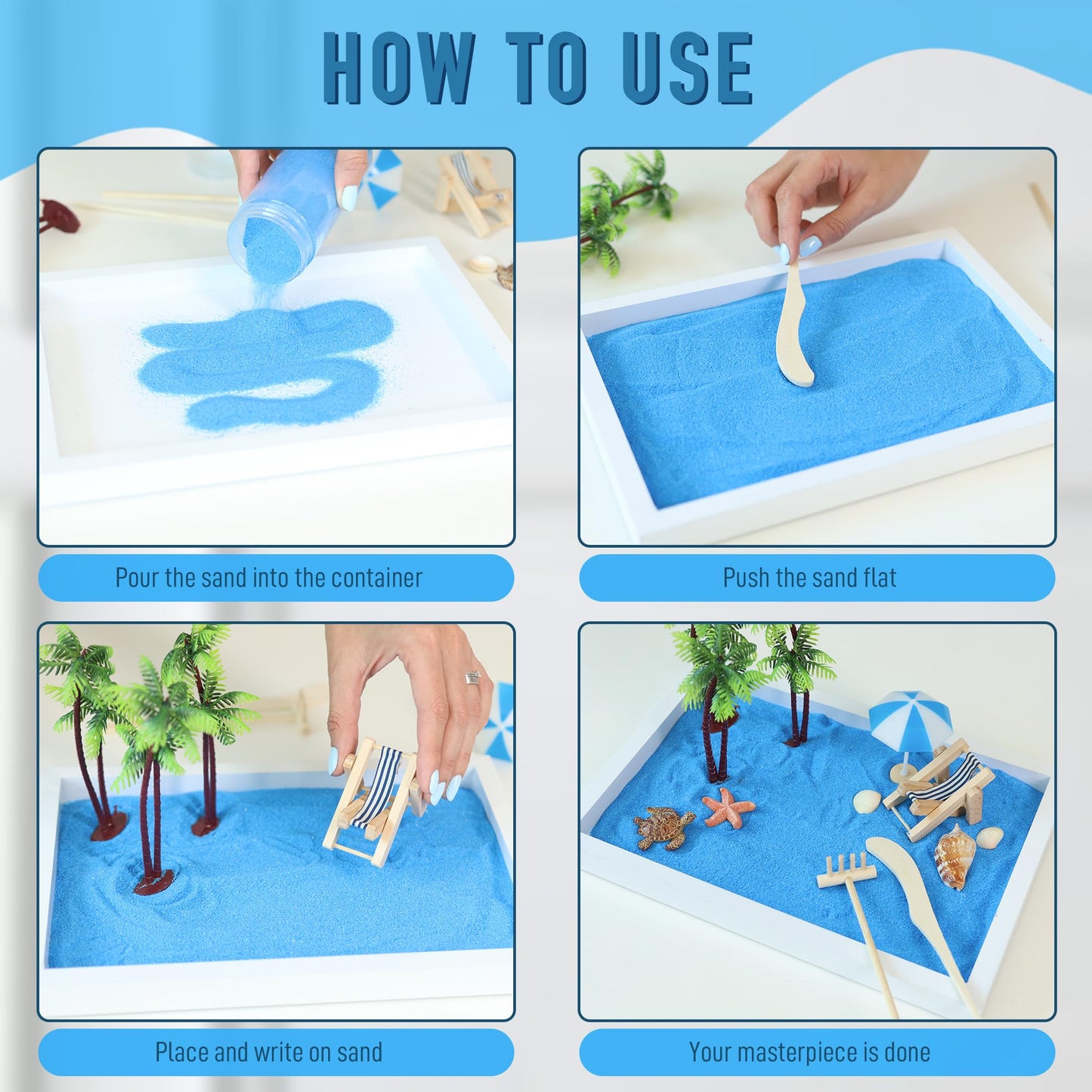 HOW TO USE

Pour the sand into the container

Push the sand flat

Place and write on sand

Your masterpiece is done