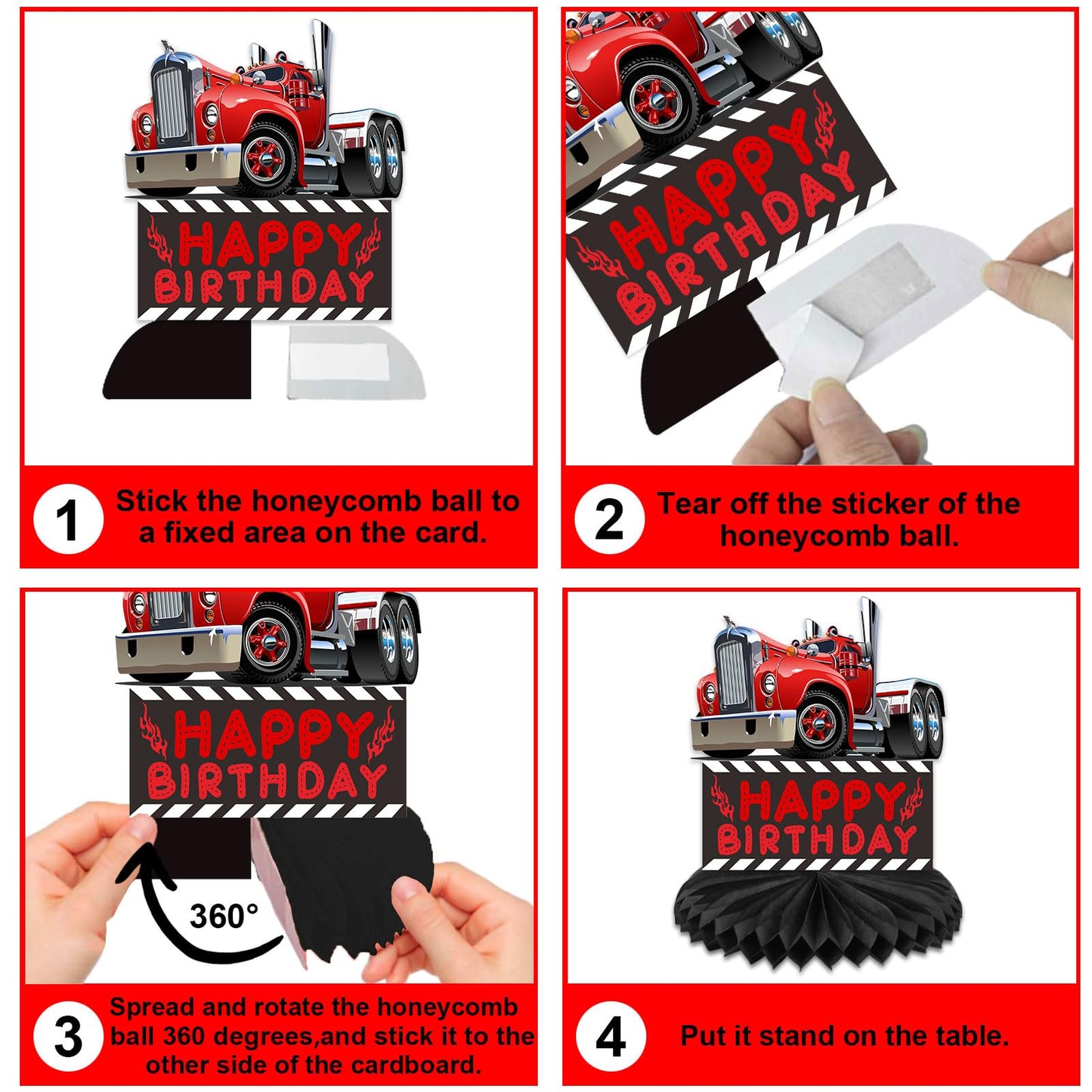 HAPPY BIRTHDAY

1 Stick the honeycomb ball to a fixed area on the card.

HAPPY BIRTHDAY

2 Tear off the sticker of the honeycomb ball.

HAPPY BIRTHDAY

360°

3 Spread and rotate the honeycomb ball 360 degrees,and stick it to the other side of the cardboard.

HAPPY BIRTHDAY

4 Put it stand on the table.