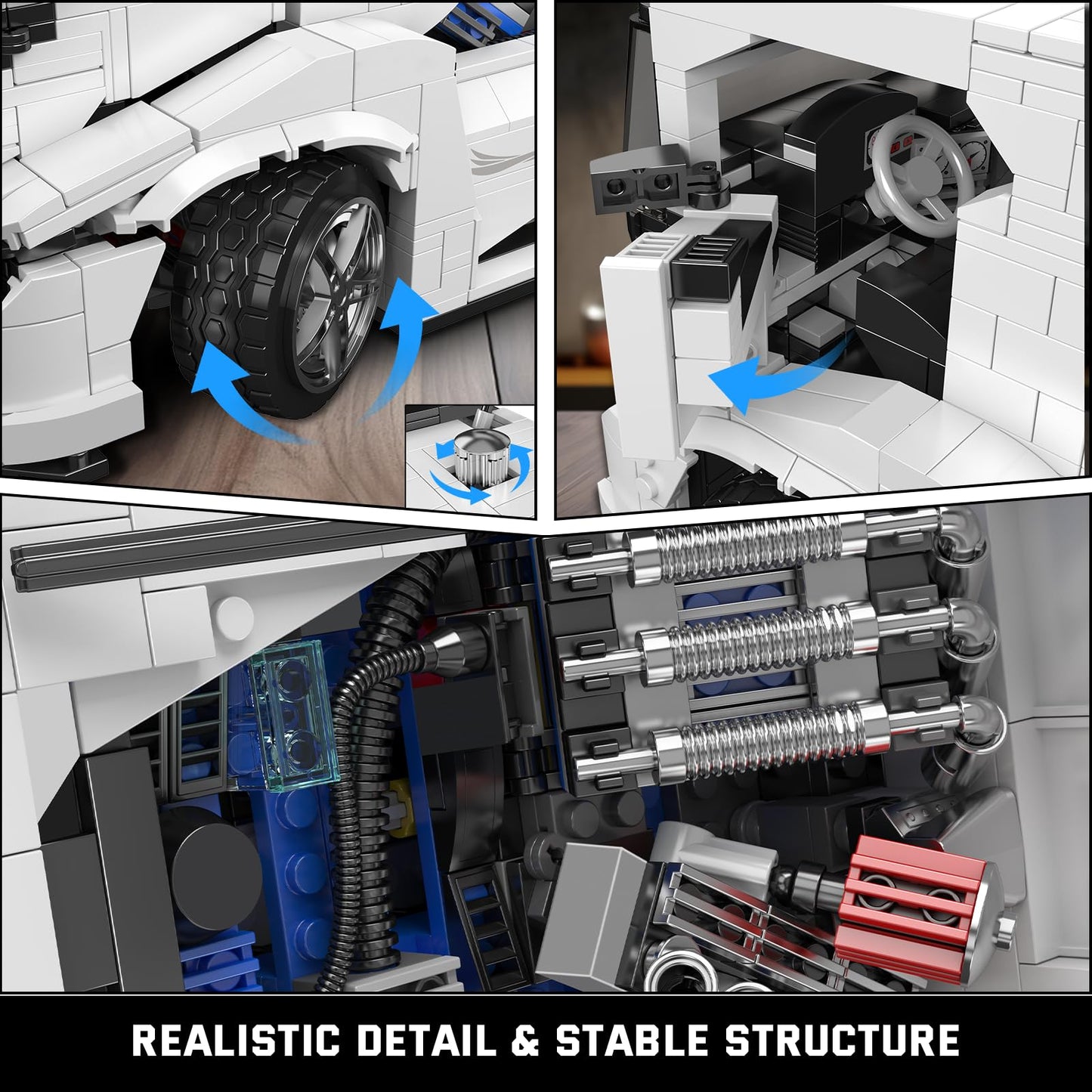 REALISTIC DETAIL & STABLE STRUCTURE