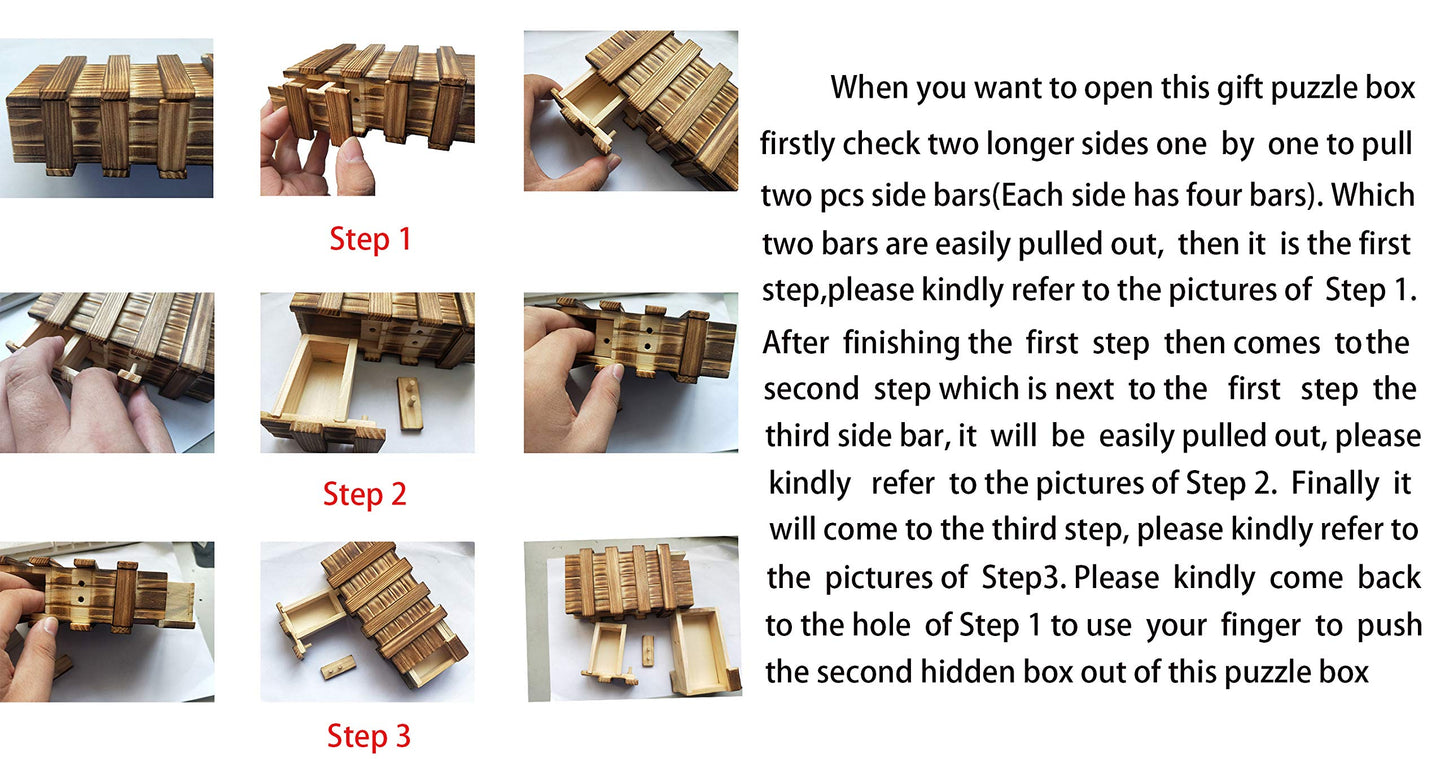 Step 1

Step 2

Step 3

When you want to open this gift puzzle box firstly check two longer sides one by one to pull two pcs side bars(Each side has four bars). Which two bars are easily pulled out, then it is the first step,please kindly refer to the pictures of Step 1. After finishing the first step then comes to the second step which is next to the first step the third side bar, it will be easily pulled out, please kindly refer to the pictures of Step 2. Finally it will come to the third step, please kindly refer to the pictures of Step3. Please kindly come back to the hole of Step 1 to use your finger to push the second hidden box out of this puzzle box