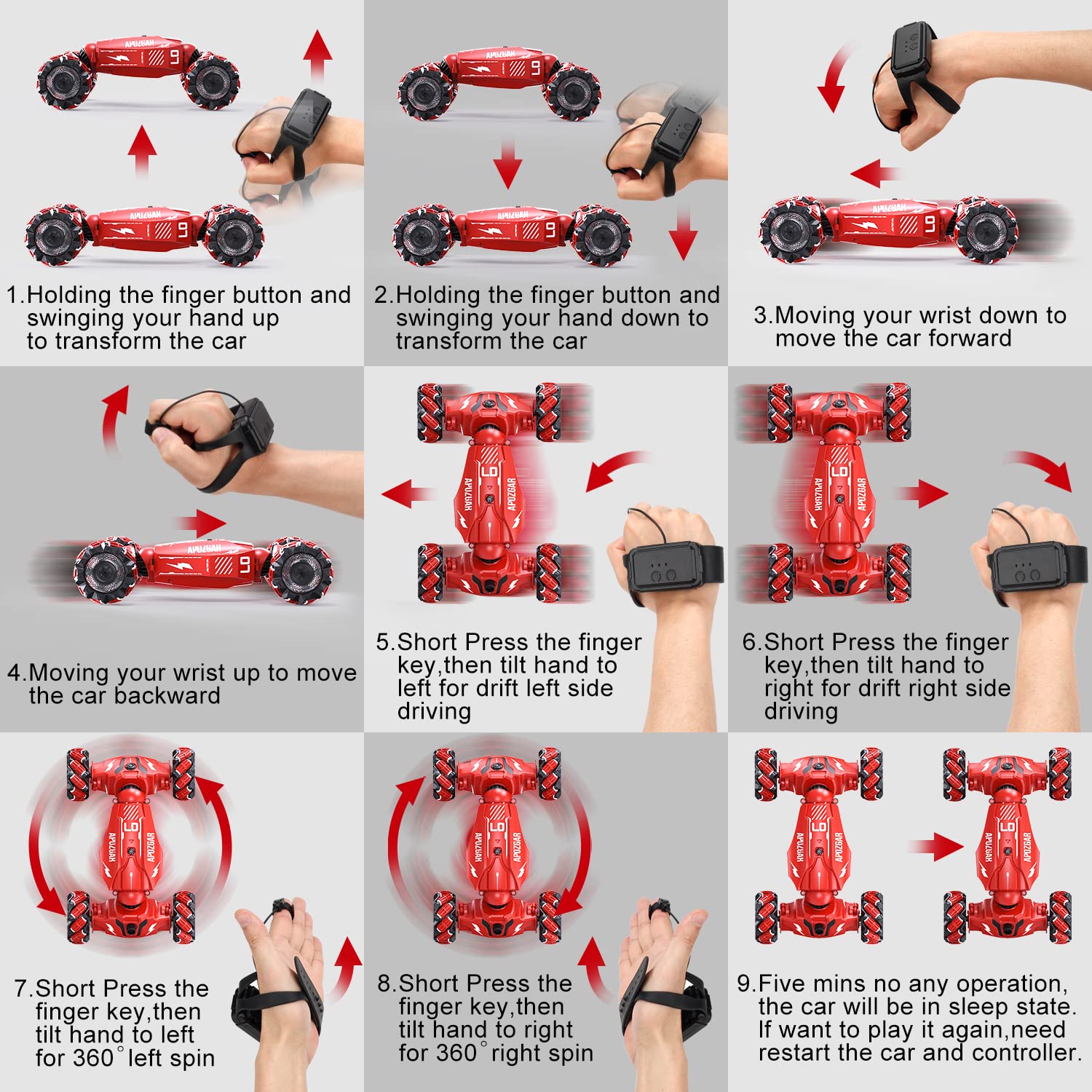 1.Holding the finger button and swinging your hand up to transform the car

2.Holding the finger button and swinging your hand down to transform the car

3.Moving your wrist down to move the car forward

4.Moving your wrist up to move the car backward

5.Short Press the finger key,then tilt hand to left for drift left side driving

6.Short Press the finger key,then tilt hand to right for drift right side driving

7.Short Press the finger key,then tilt hand to left for 360° left spin

8.Short Press the finger key,then tilt hand to right for 360° right spin

9.Five mins no any operation, the car will be in sleep state. If want to play it again,need restart the car and controller.