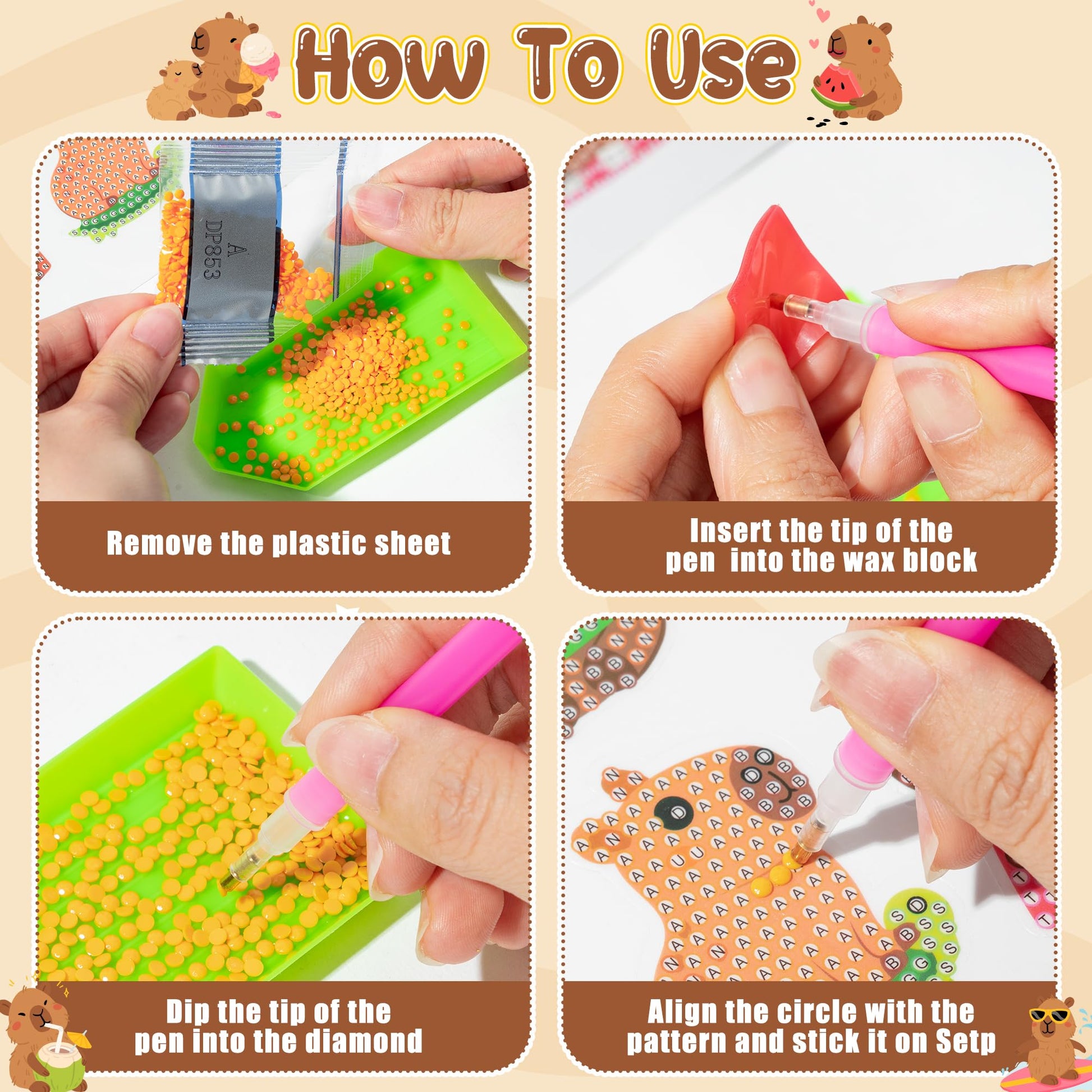 How To Use

A
DP853

Remove the plastic sheet

Insert the tip of the pen into the wax block

Dip the tip of the pen into the diamond

Align the circle with the pattern and stick it on Setp