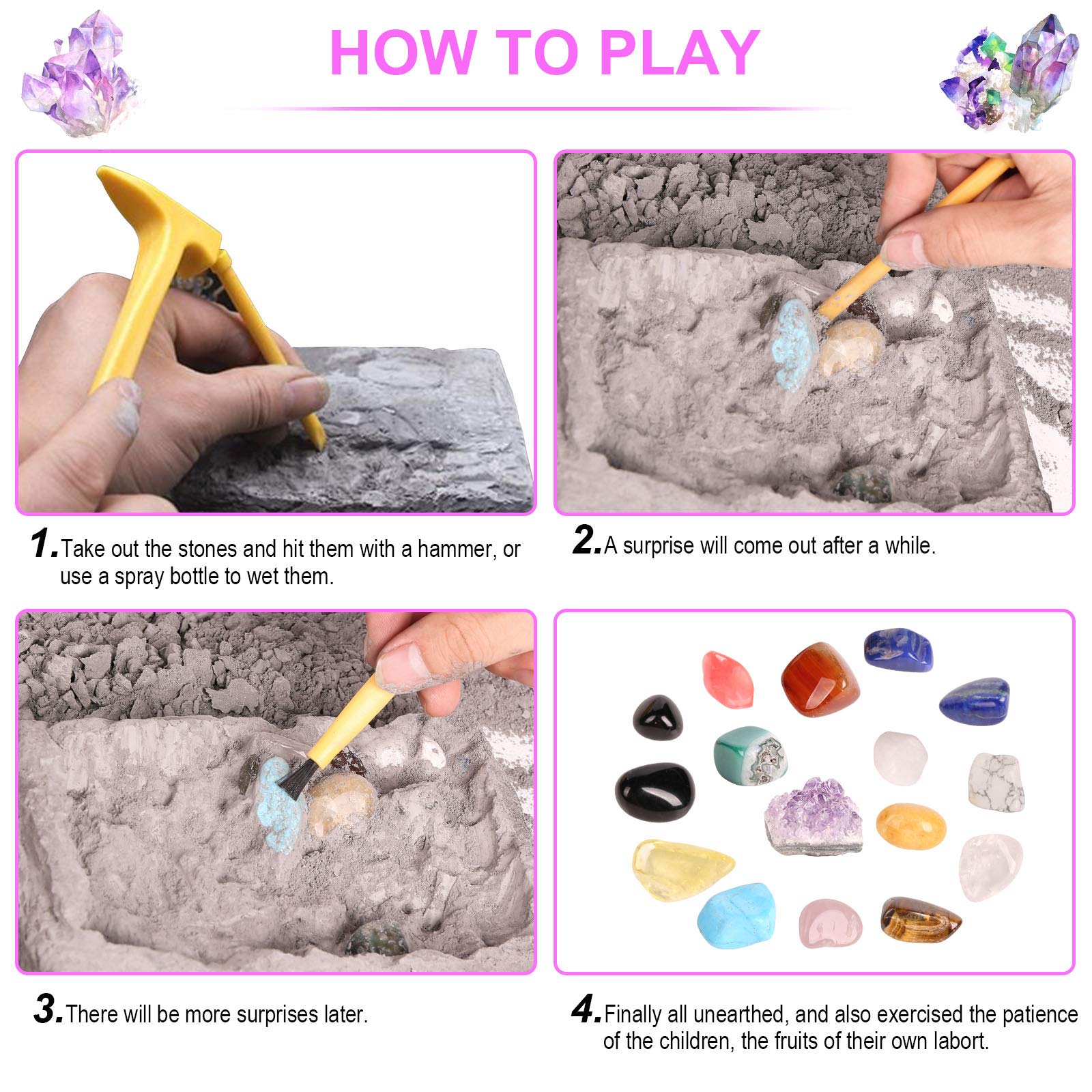 HOW TO PLAY

1. Take out the stones and hit them with a hammer, or use a spray bottle to wet them.

2. A surprise will come out after a while.

3. There will be more surprises later.

4. Finally all unearthed, and also exercised the patience of the children, the fruits of their own labort.