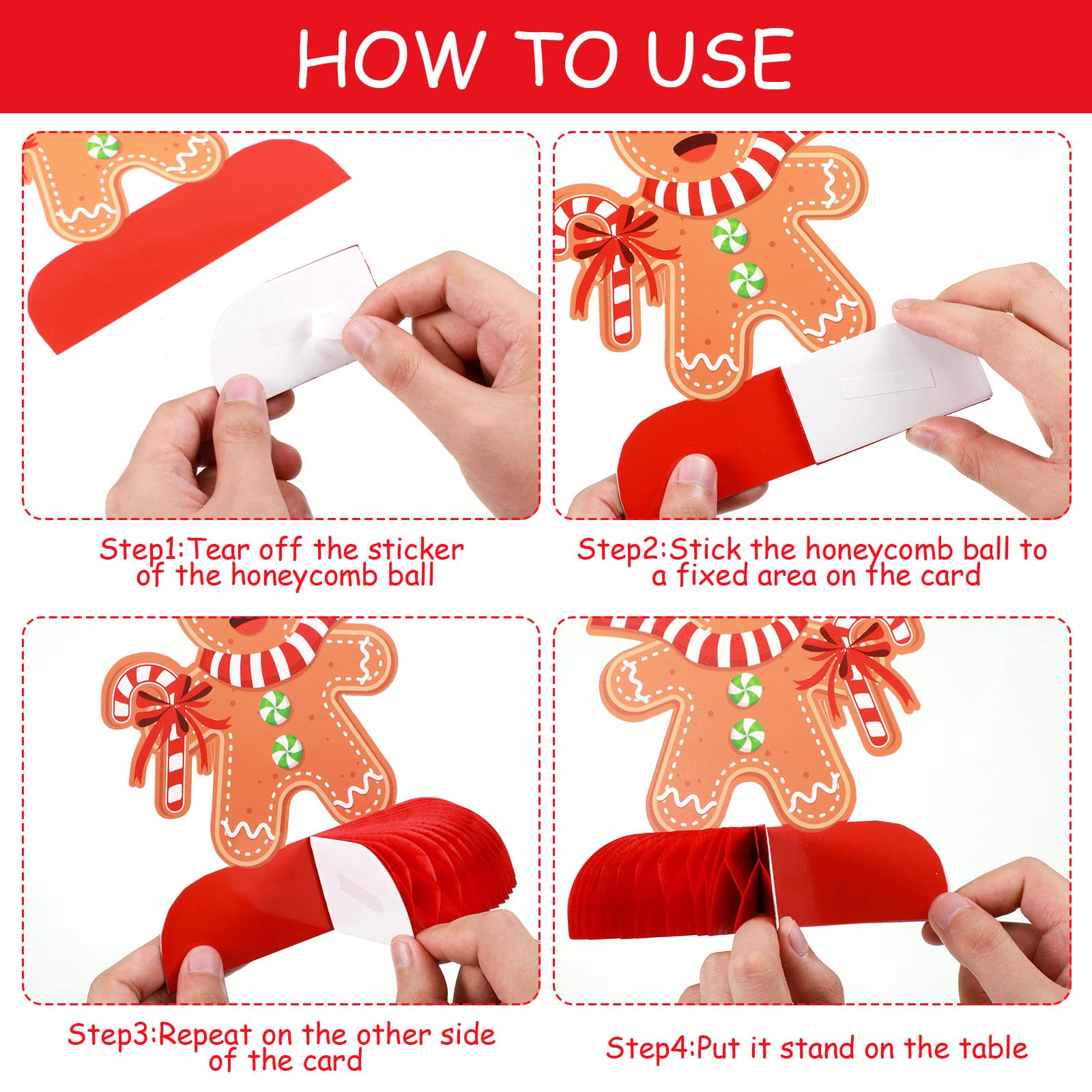 HOW TO USE

Step1:Tear off the sticker of the honeycomb ball

Step2:Stick the honeycomb ball to a fixed area on the card

Step3:Repeat on the other side of the card

Step4:Put it stand on the table