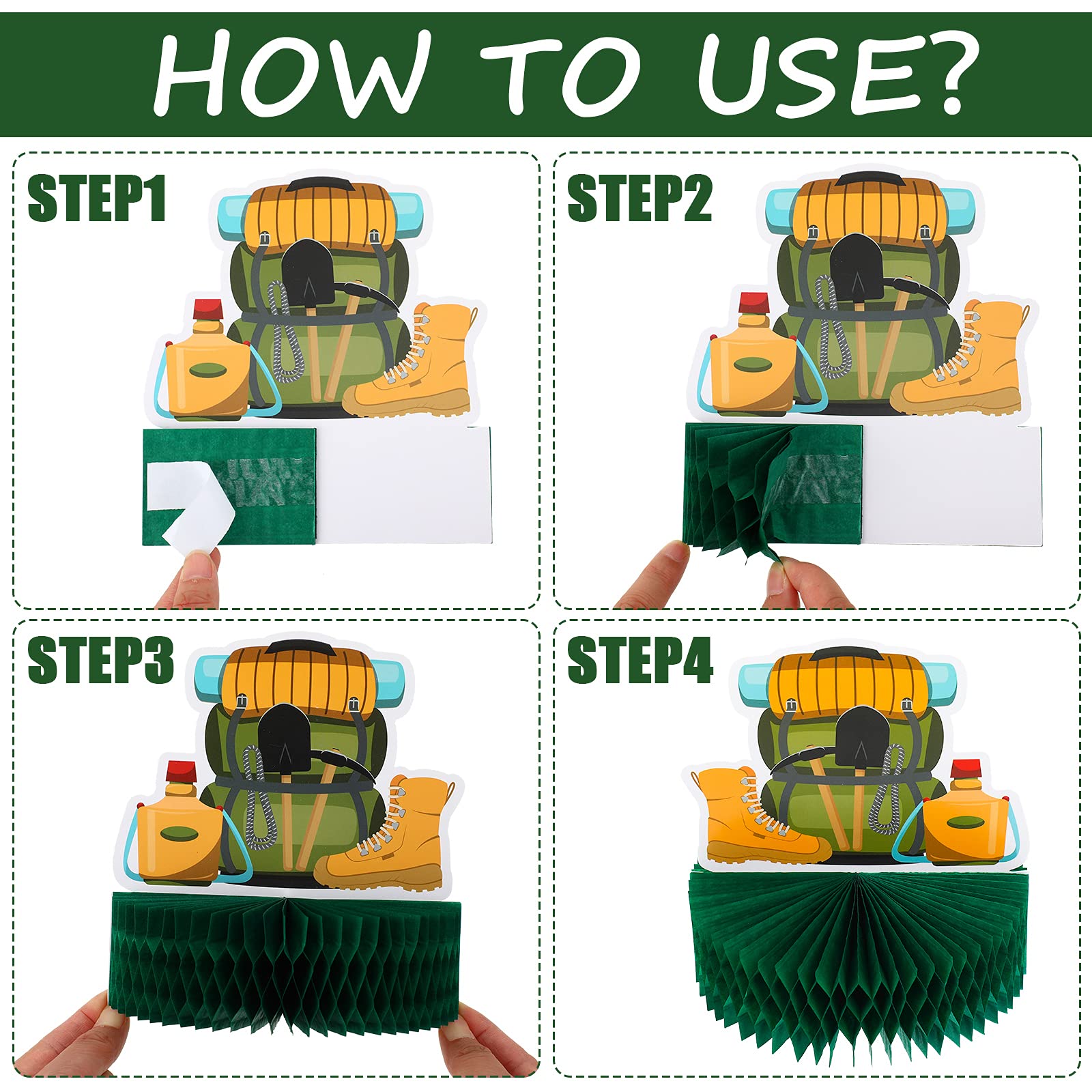 HOW TO USE?

STEP1

STEP2

STEP3

STEP4