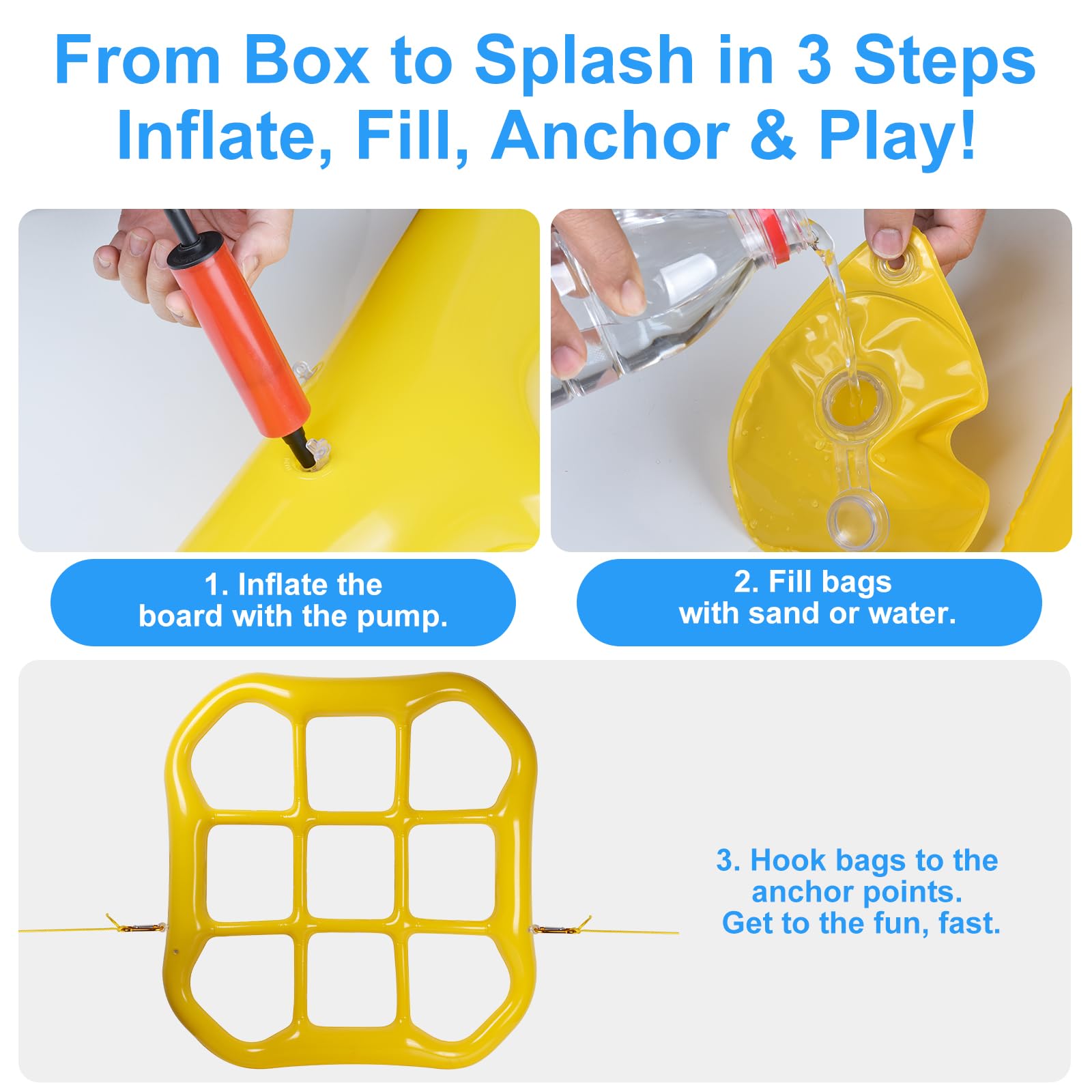 From Box to Splash in 3 Steps
Inflate, Fill, Anchor & Play!

1. Inflate the board with the pump.

2. Fill bags with sand or water.

3. Hook bags to the anchor points.
Get to the fun, fast.