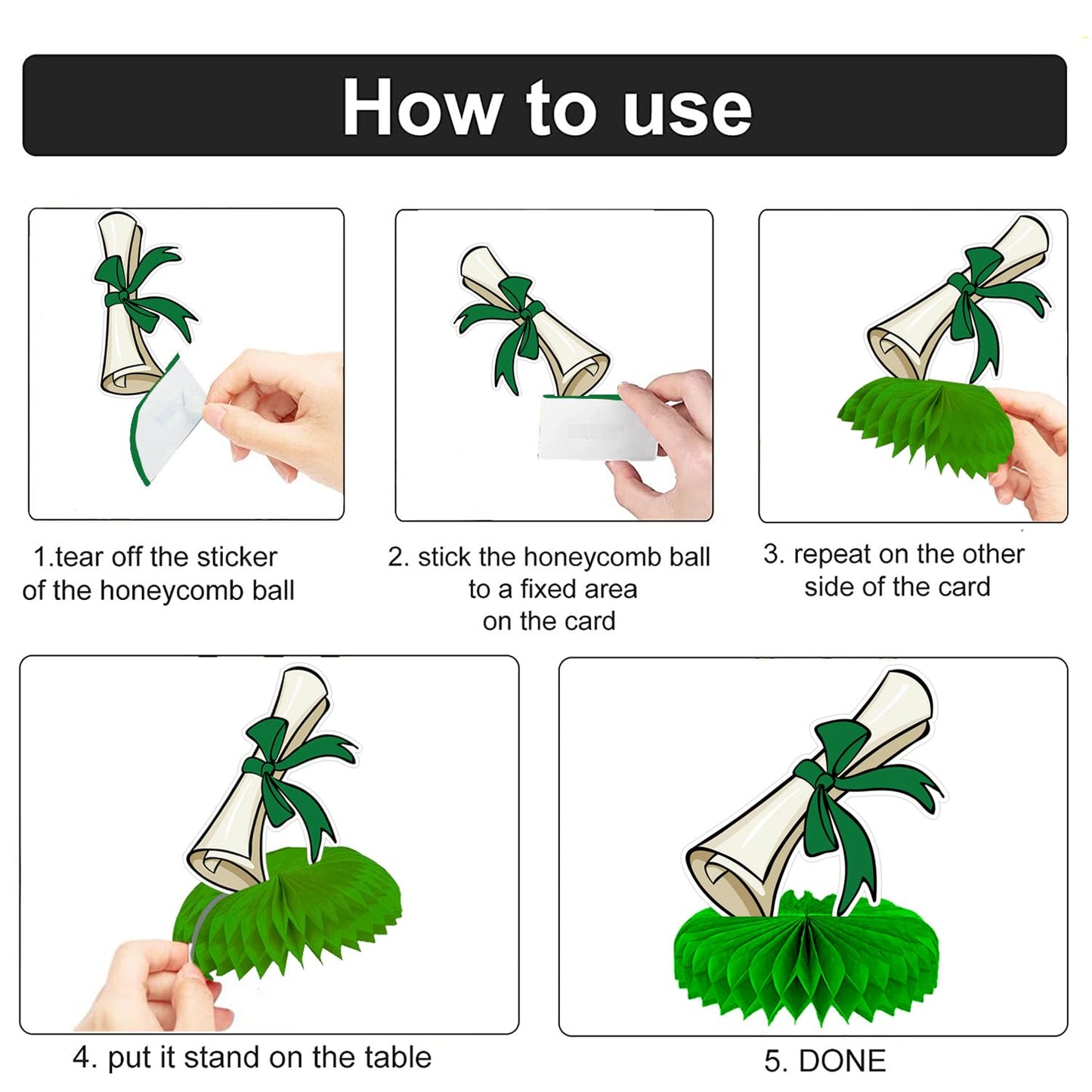 How to use

1.tear off the sticker of the honeycomb ball

2. stick the honeycomb ball to a fixed area on the card

3. repeat on the other side of the card

4. put it stand on the table

5. DONE