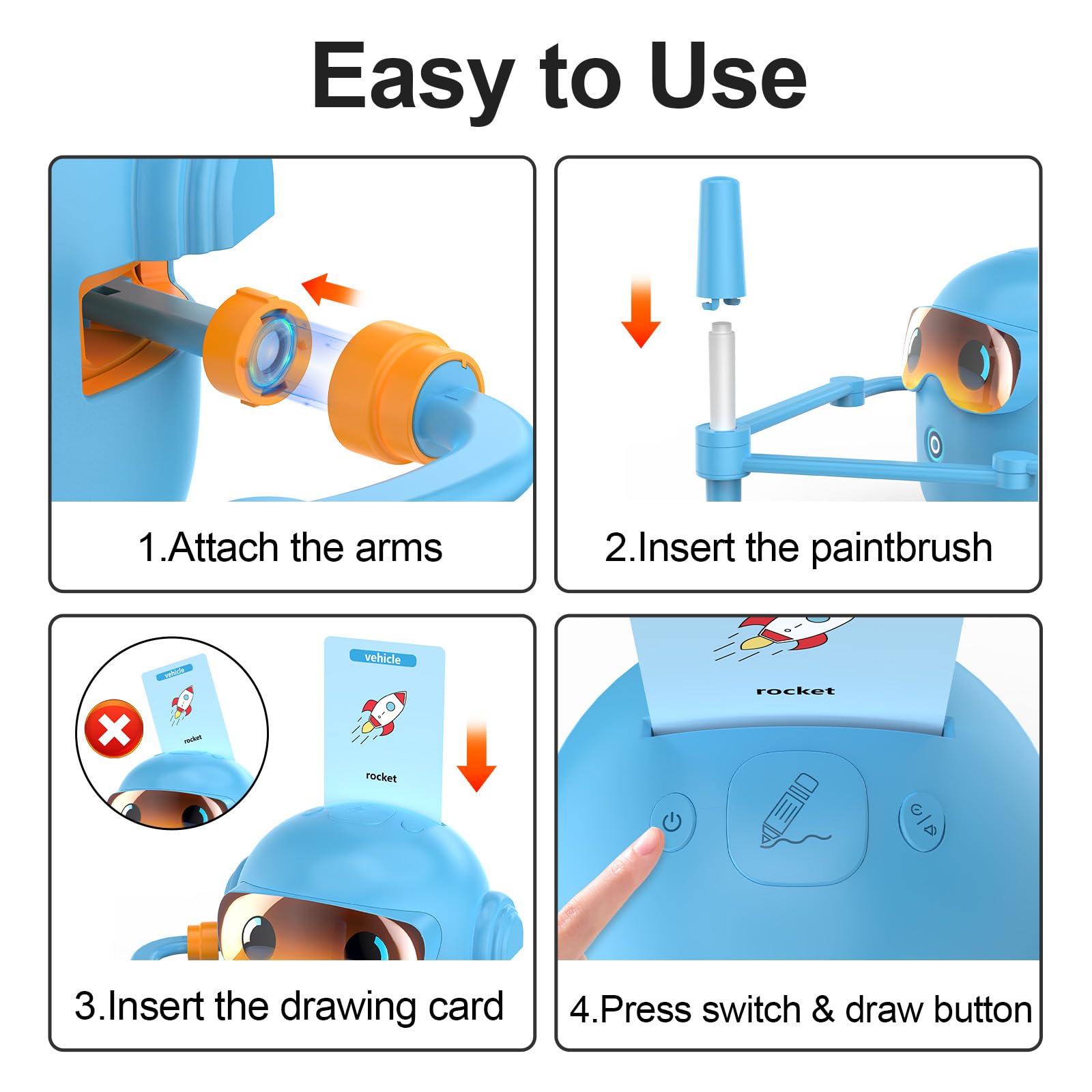 Easy to Use

1.Attach the arms

2.Insert the paintbrush

vehicle

rocket

vehicle

rocket

3.Insert the drawing card

rocket

4.Press switch & draw button