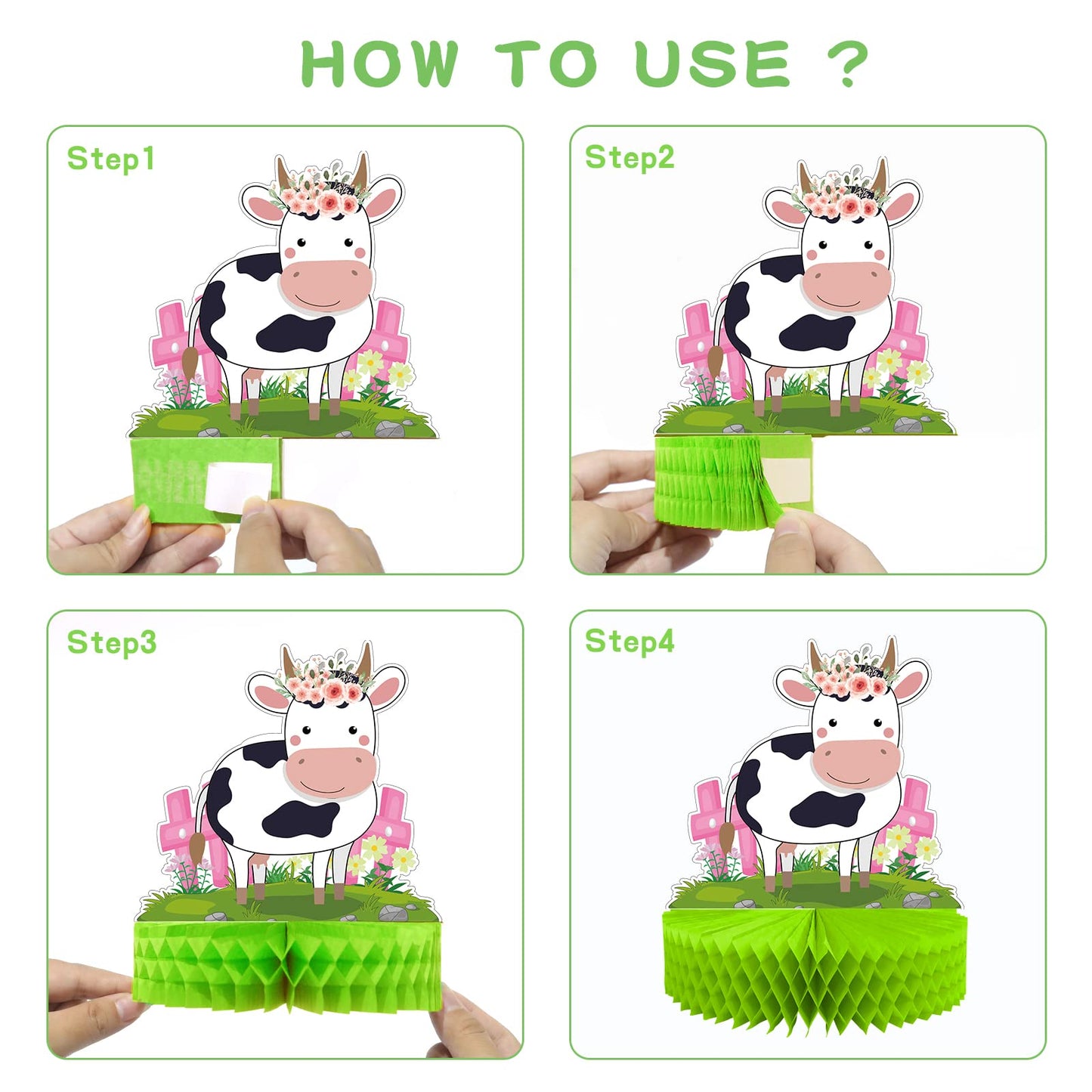 HOW TO USE ?

Step1

Step2

Step3

Step4