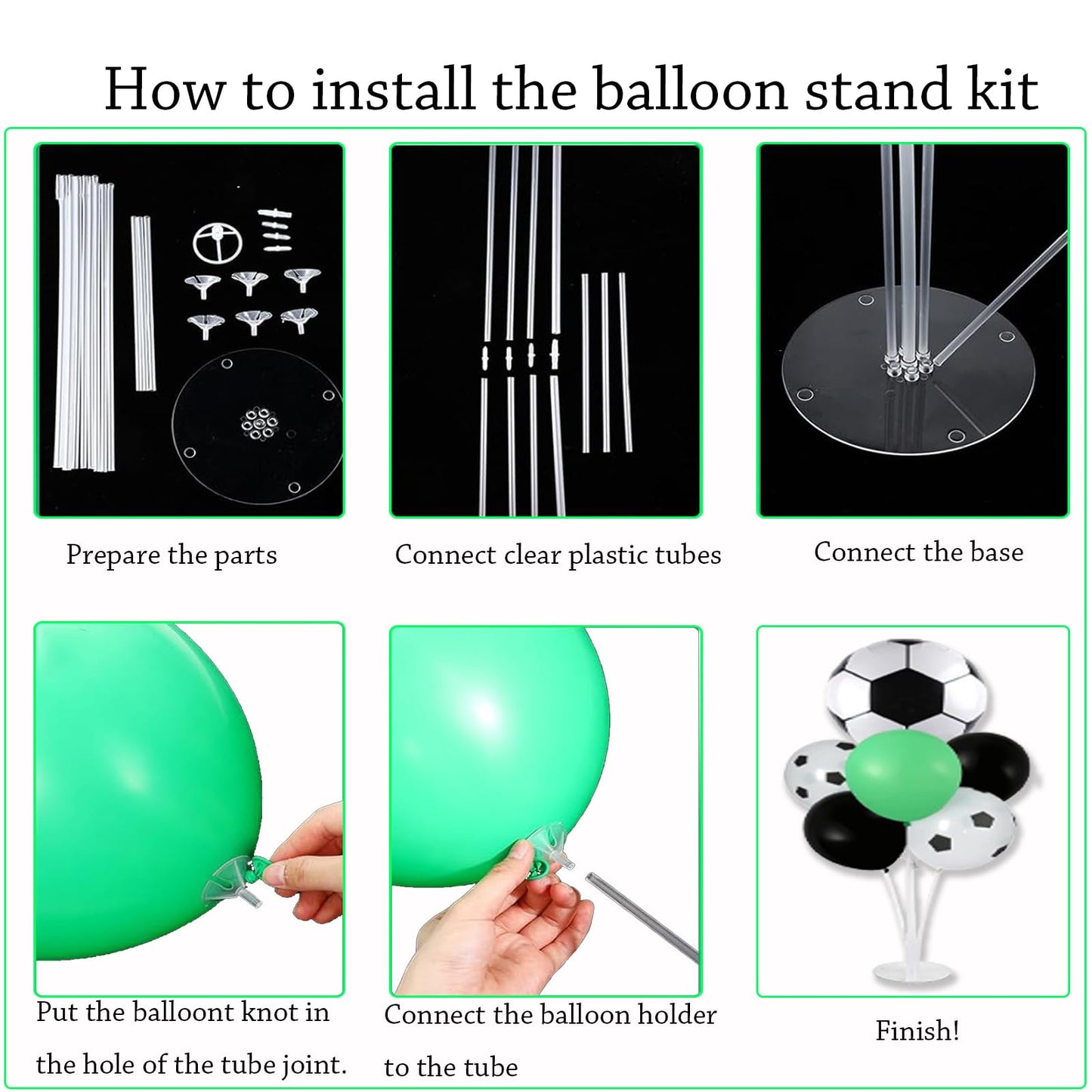 How to install the balloon stand kit

Prepare the parts

Connect clear plastic tubes

Connect the base

Put the balloont knot in the hole of the tube joint.

Connect the balloon holder to the tube

Finish!