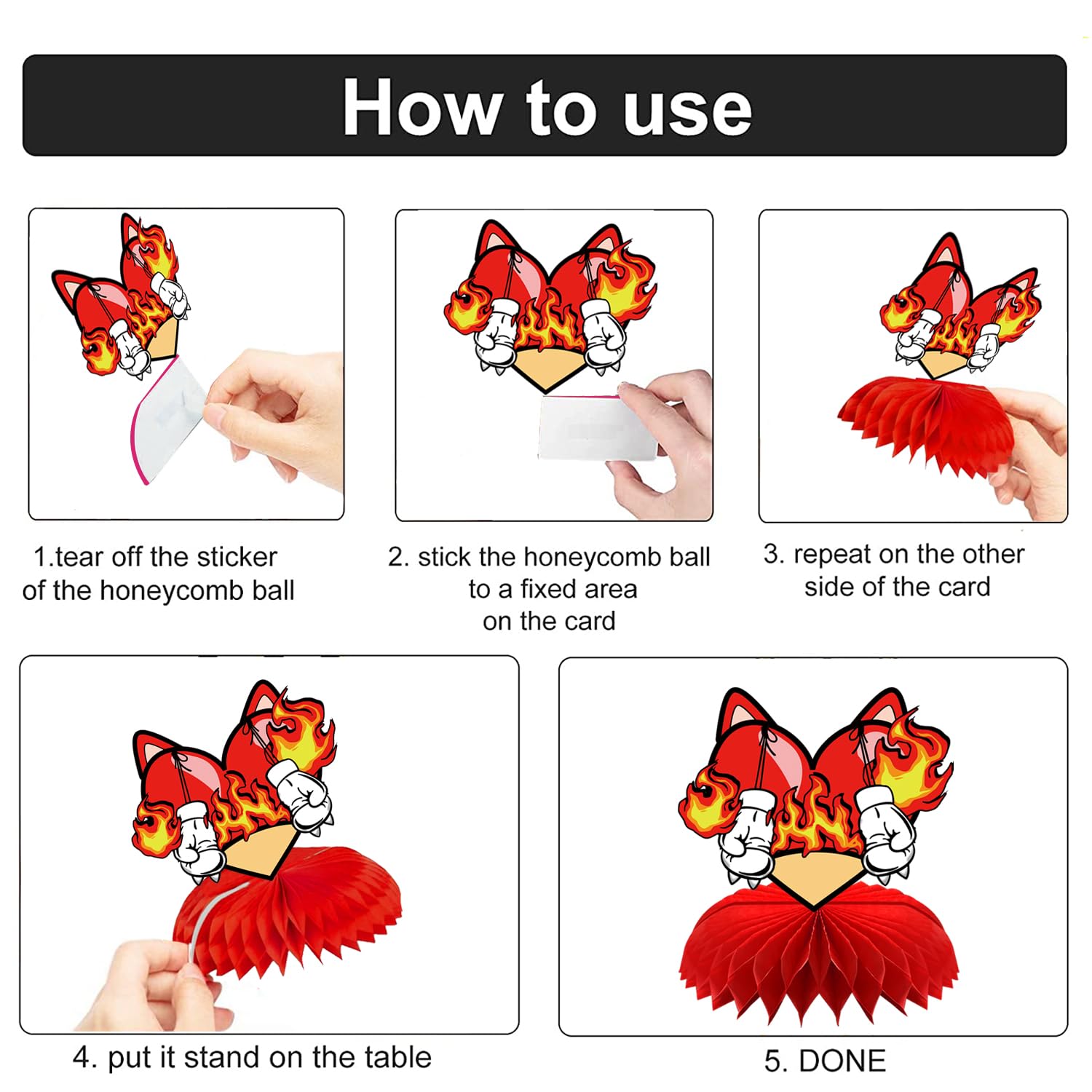 How to use

1.tear off the sticker of the honeycomb ball

2. stick the honeycomb ball to a fixed area on the card

3. repeat on the other side of the card

4. put it stand on the table

5. DONE