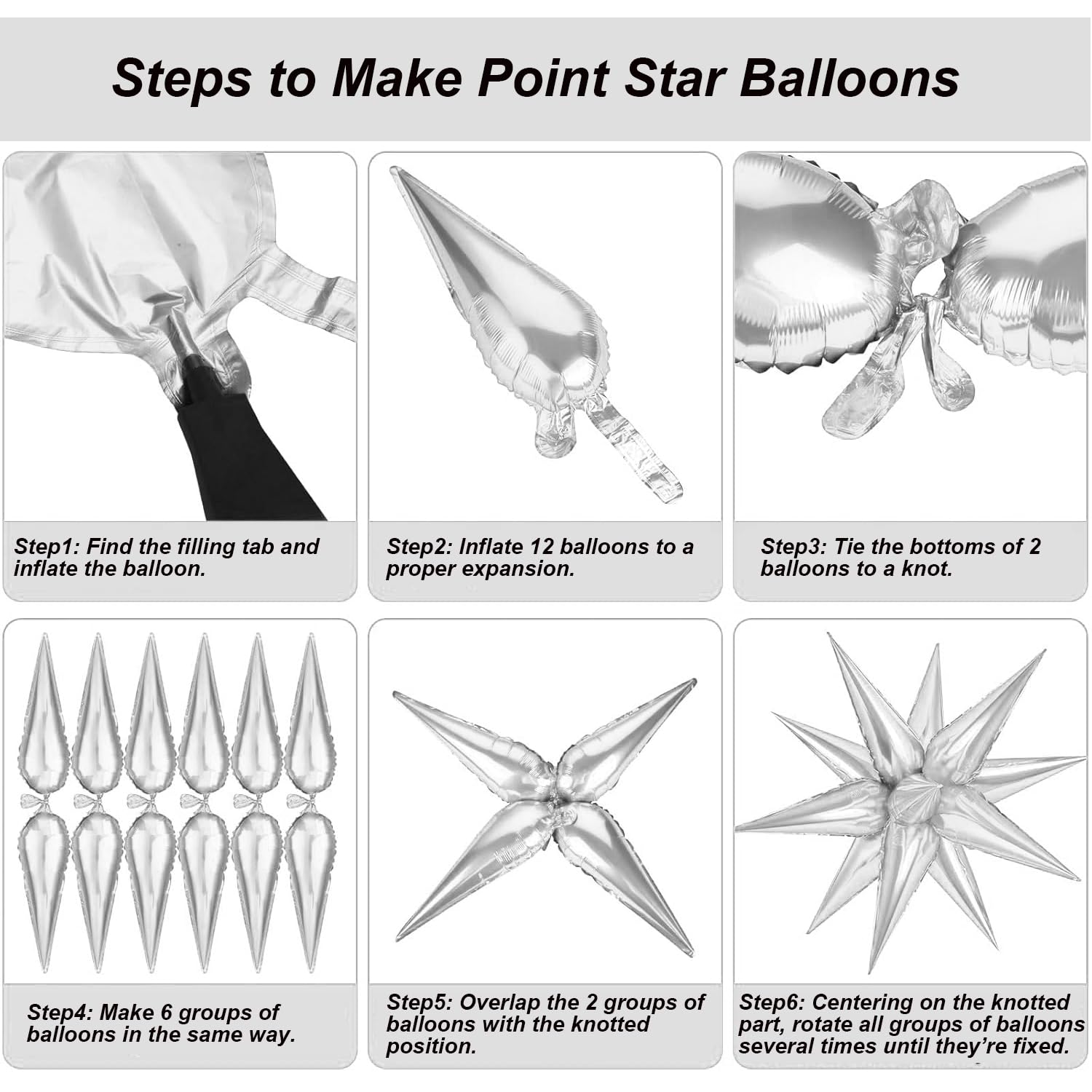 Steps to Make Point Star Balloons

Step1: Find the filling tab and inflate the balloon.

Step2: Inflate 12 balloons to a proper expansion.

Step3: Tie the bottoms of 2 balloons to a knot.

Step4: Make 6 groups of balloons in the same way.

Step5: Overlap the 2 groups of balloons with the knotted position.

Step6: Centering on the knotted part, rotate all groups of balloons several times until they're fixed.