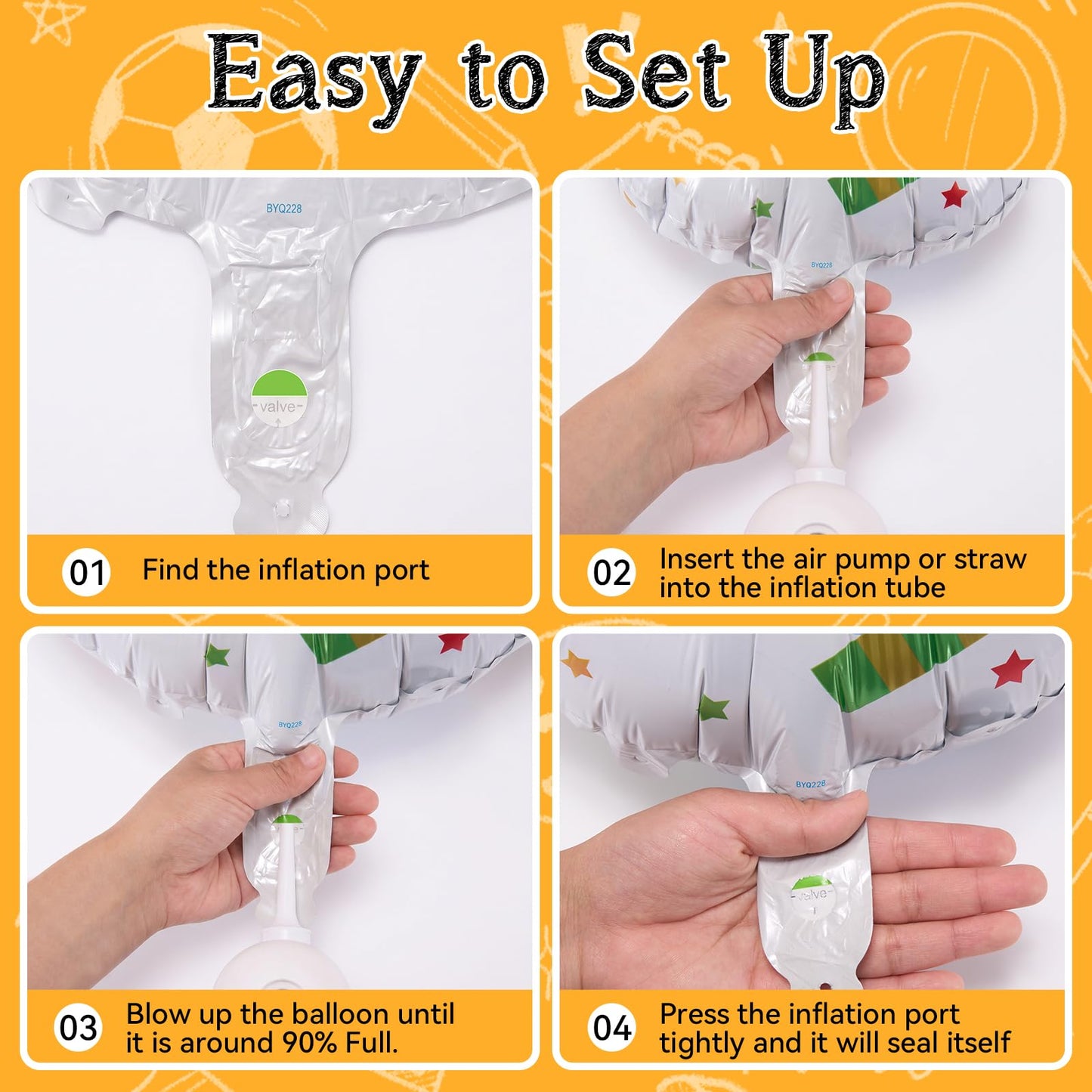 Easy to Set Up

BYQ228

valve

01 Find the inflation port

BYQ228

02 Insert the air pump or straw into the inflation tube

BYQ228

03 Blow up the balloon until it is around 90% Full.

BYQ228

valve

04 Press the inflation port tightly and it will seal itself