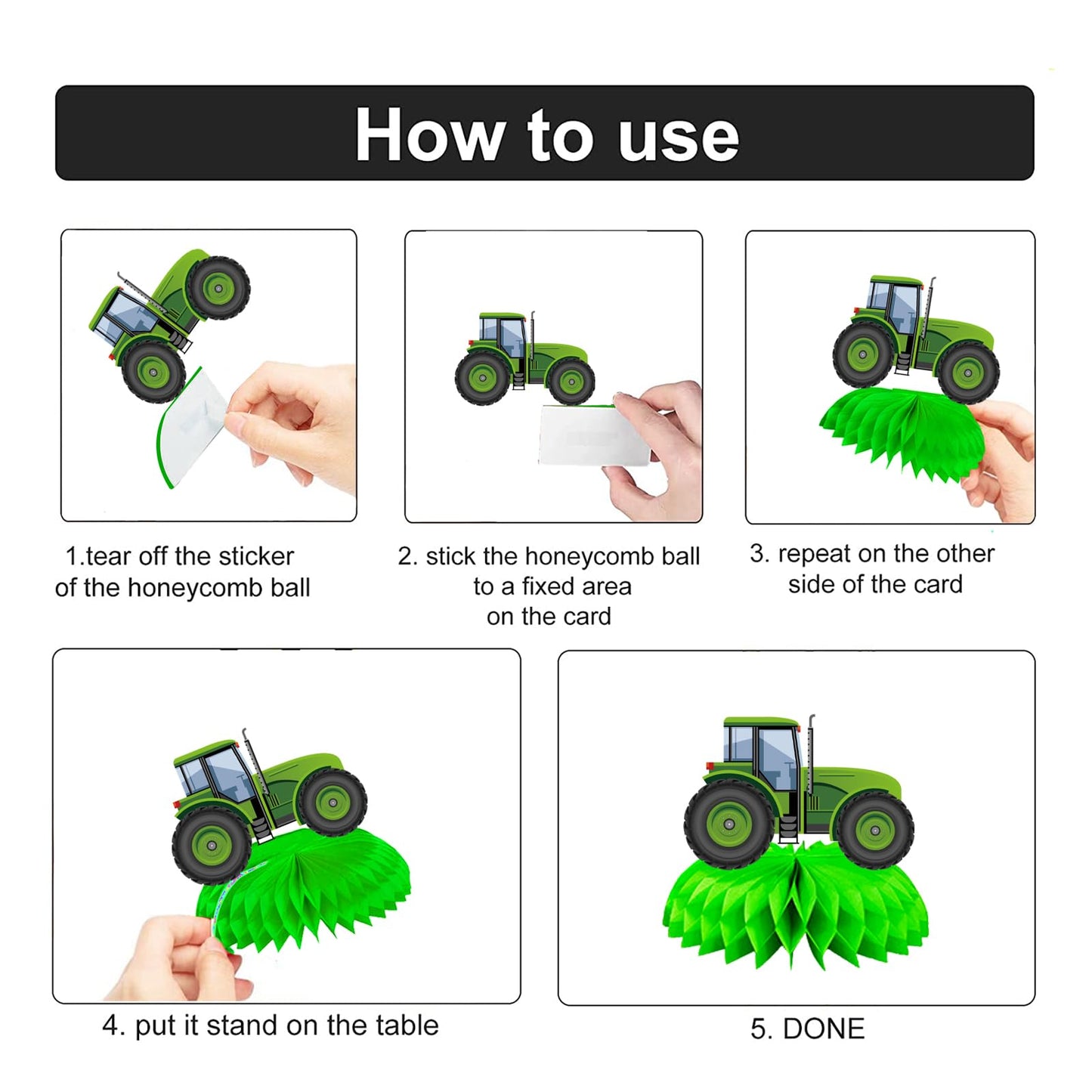 How to use

1.tear off the sticker of the honeycomb ball

2. stick the honeycomb ball to a fixed area on the card

3. repeat on the other side of the card

4. put it stand on the table

5. DONE