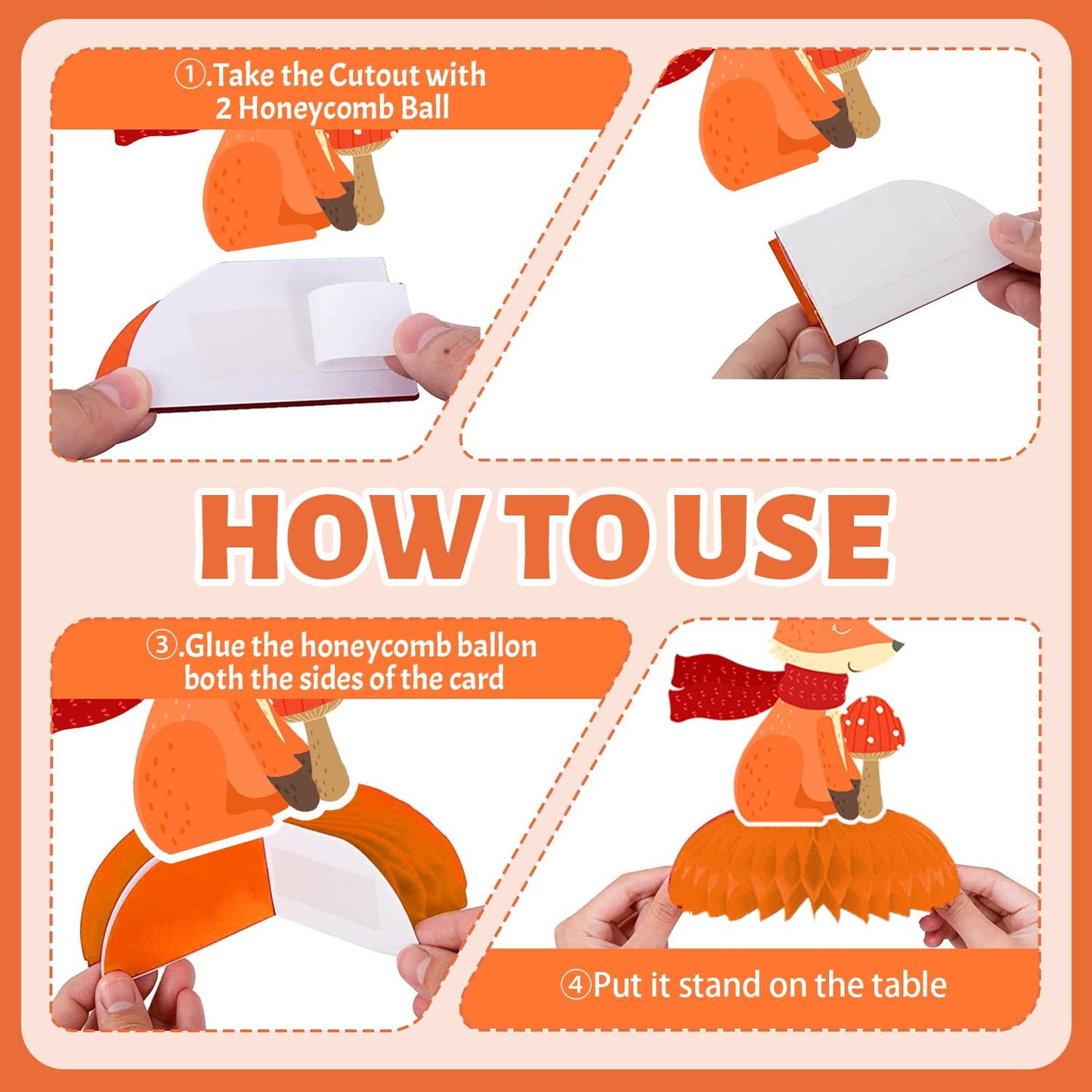 ①.Take the Cutout with 2 Honeycomb Ball

HOW TO USE

③.Glue the honeycomb ballon both the sides of the card

④Put it stand on the table