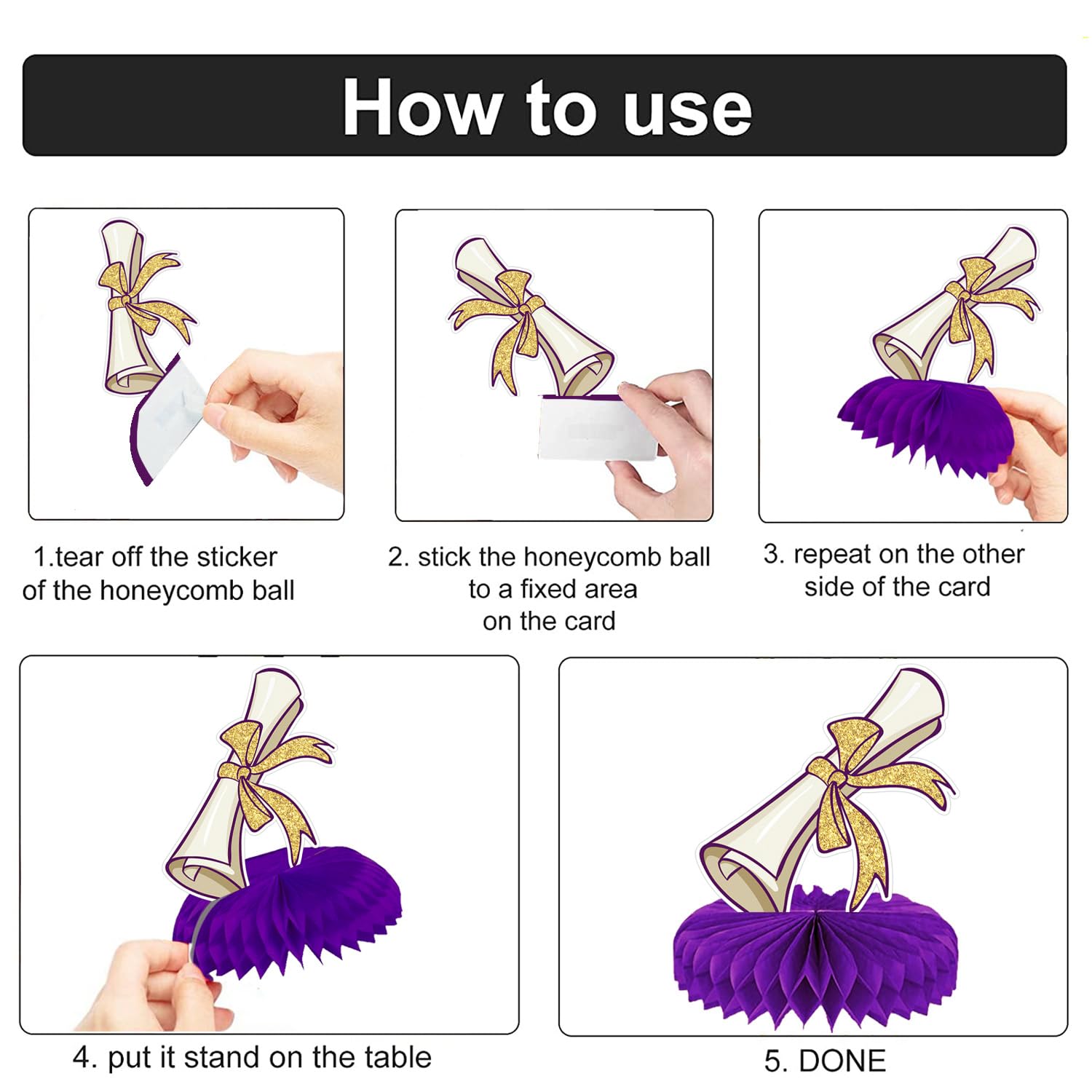 How to use

1.tear off the sticker of the honeycomb ball

2. stick the honeycomb ball to a fixed area on the card

3. repeat on the other side of the card

4. put it stand on the table

5. DONE