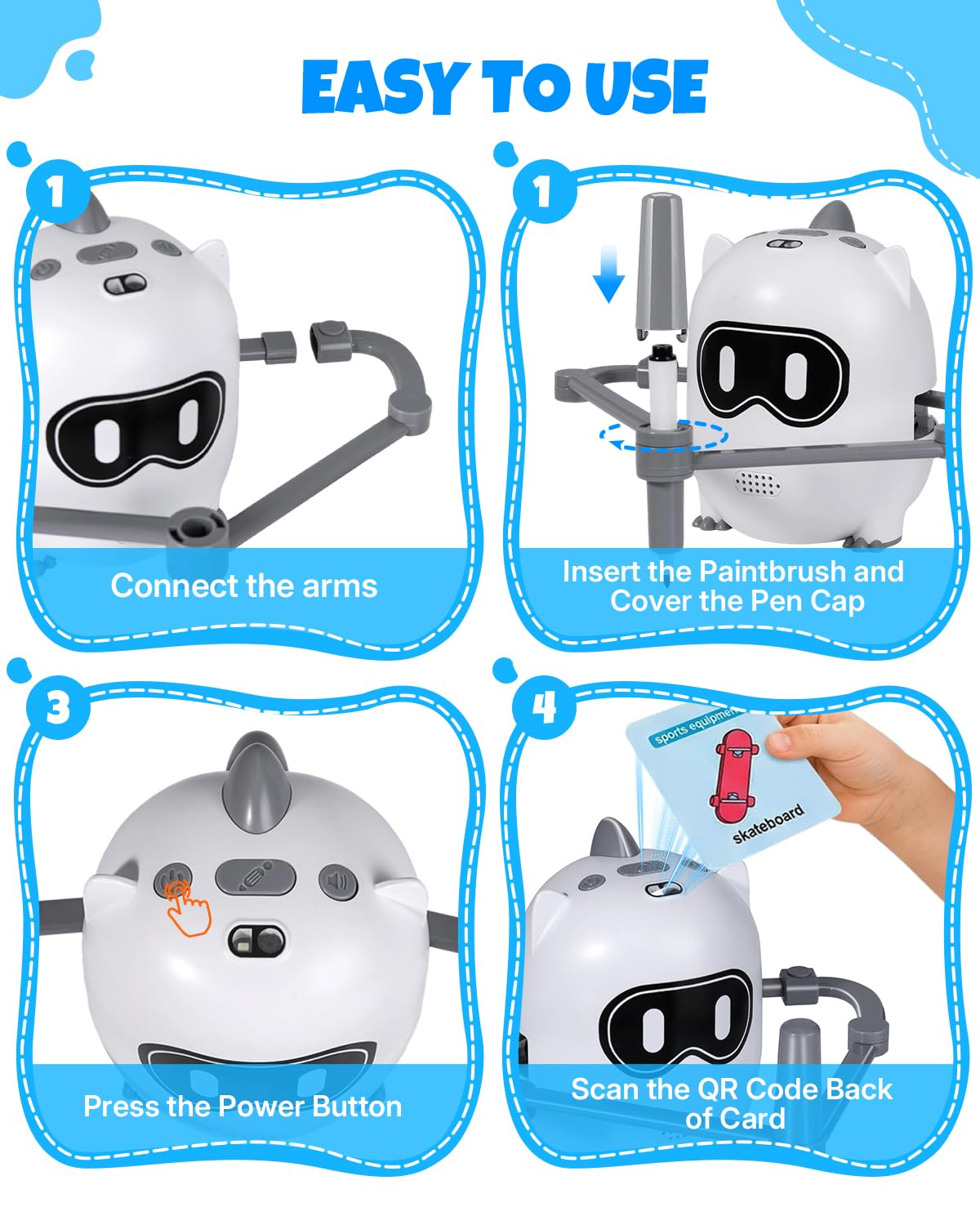 EASY TO USE

1

Connect the arms

1

Insert the Paintbrush and Cover the Pen Cap

3

Press the Power Button

4

sports equipment

skateboard

Scan the QR Code Back of Card