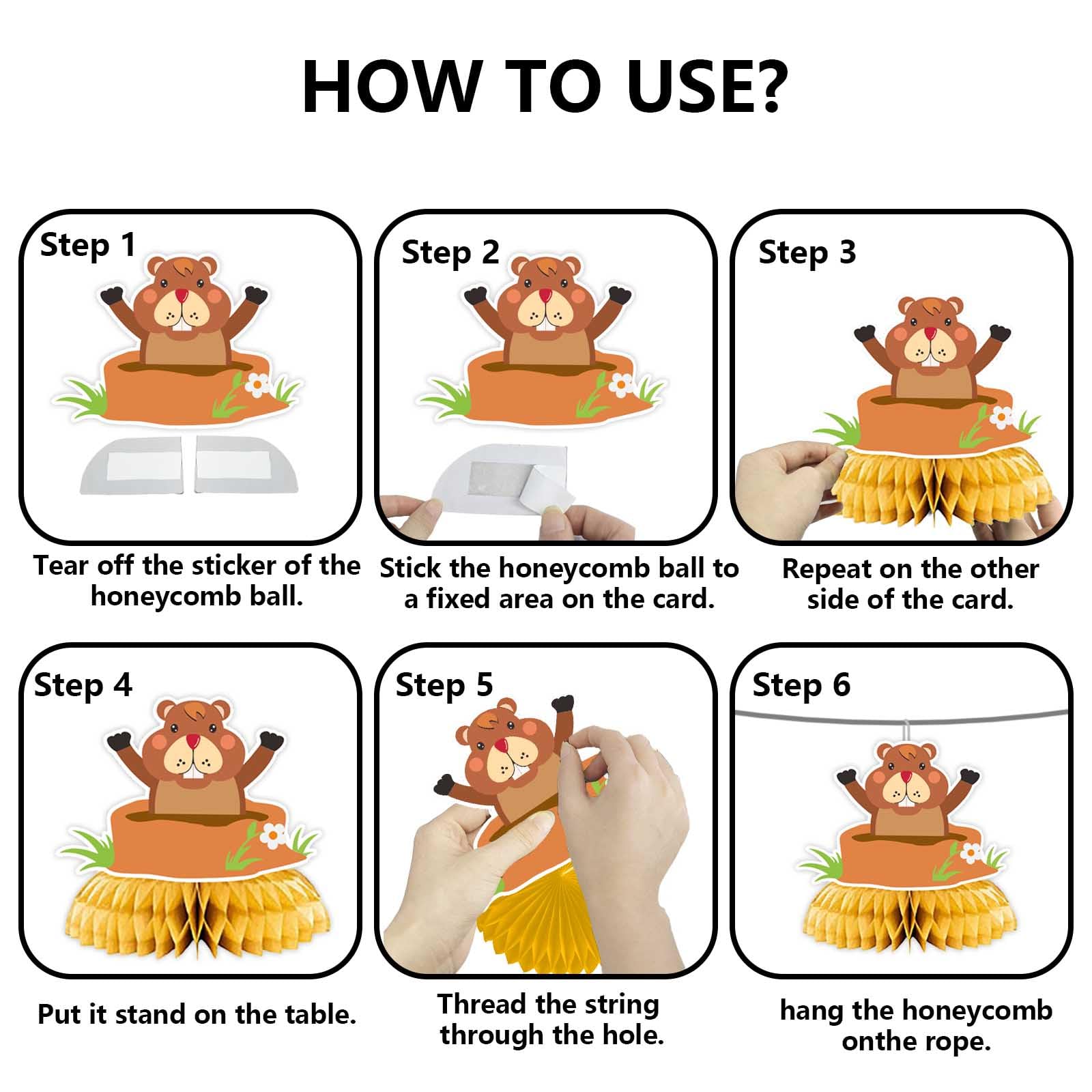 HOW TO USE?

Step 1

Tear off the sticker of the honeycomb ball.

Step 2

Stick the honeycomb ball to a fixed area on the card.

Step 3

Repeat on the other side of the card.

Step 4

Put it stand on the table.

Step 5

Thread the string through the hole.

Step 6

hang the honeycomb onthe rope.