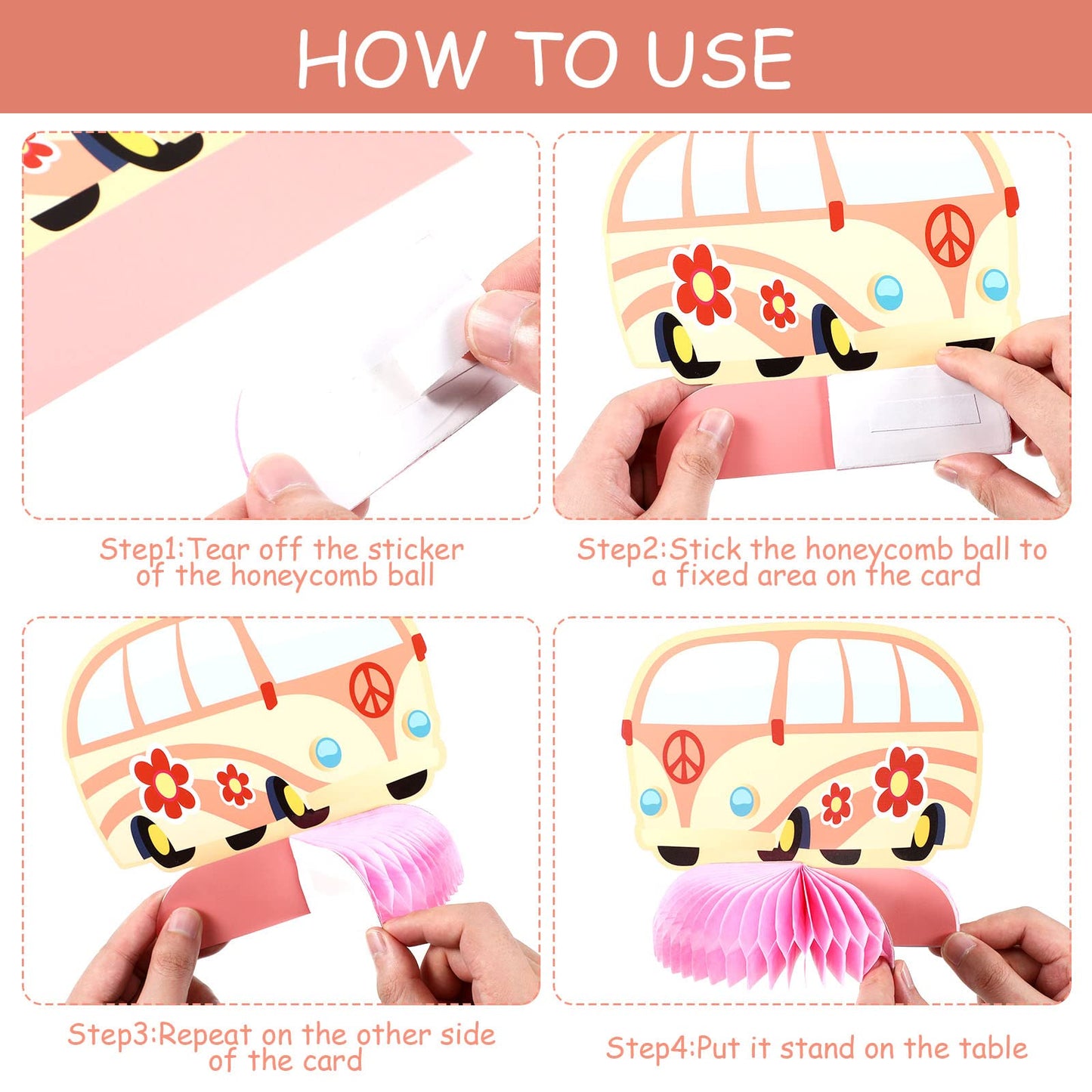 HOW TO USE

Step1:Tear off the sticker of the honeycomb ball

Step2:Stick the honeycomb ball to a fixed area on the card

Step3:Repeat on the other side of the card

Step4:Put it stand on the table