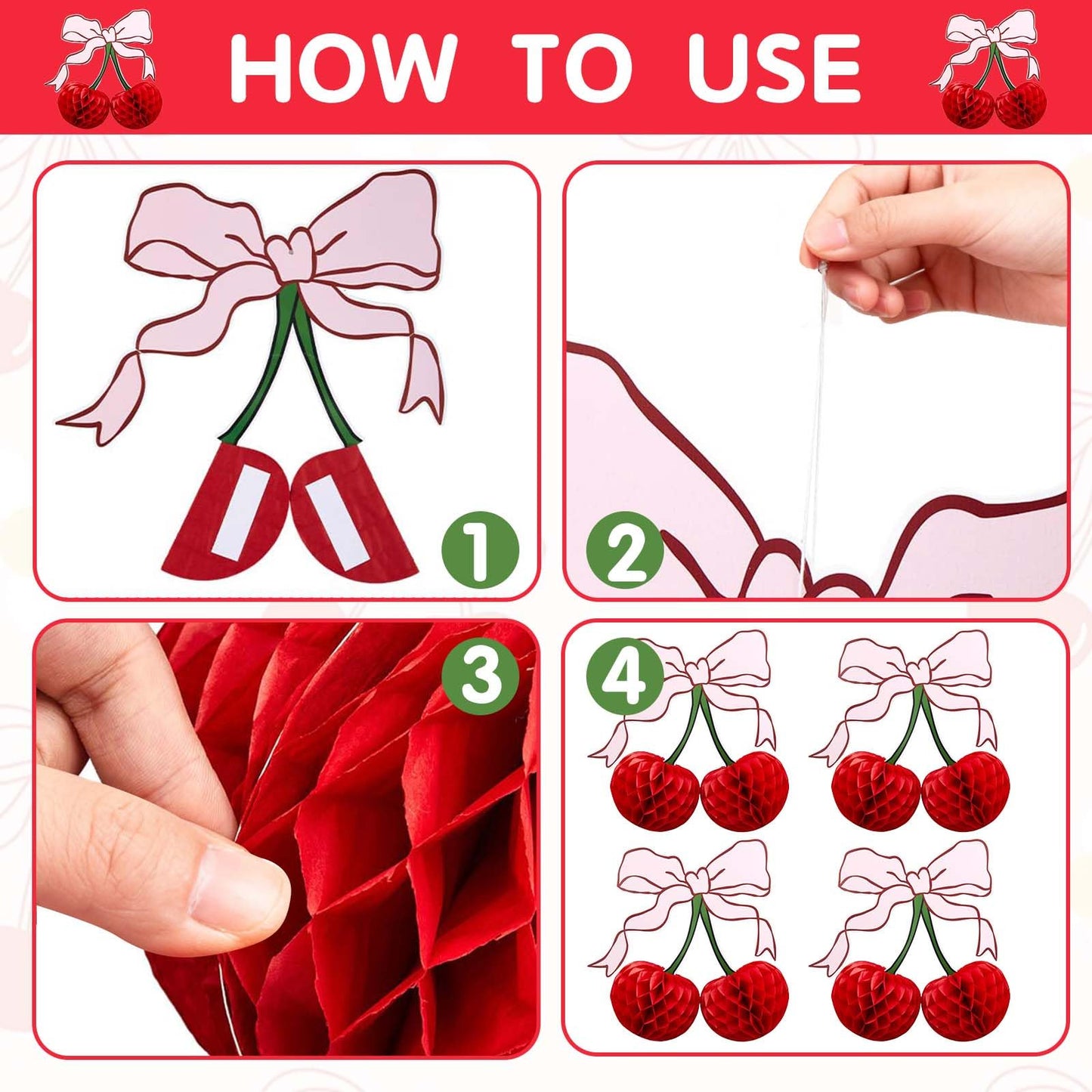 HOW TO USE

1

2

3

4