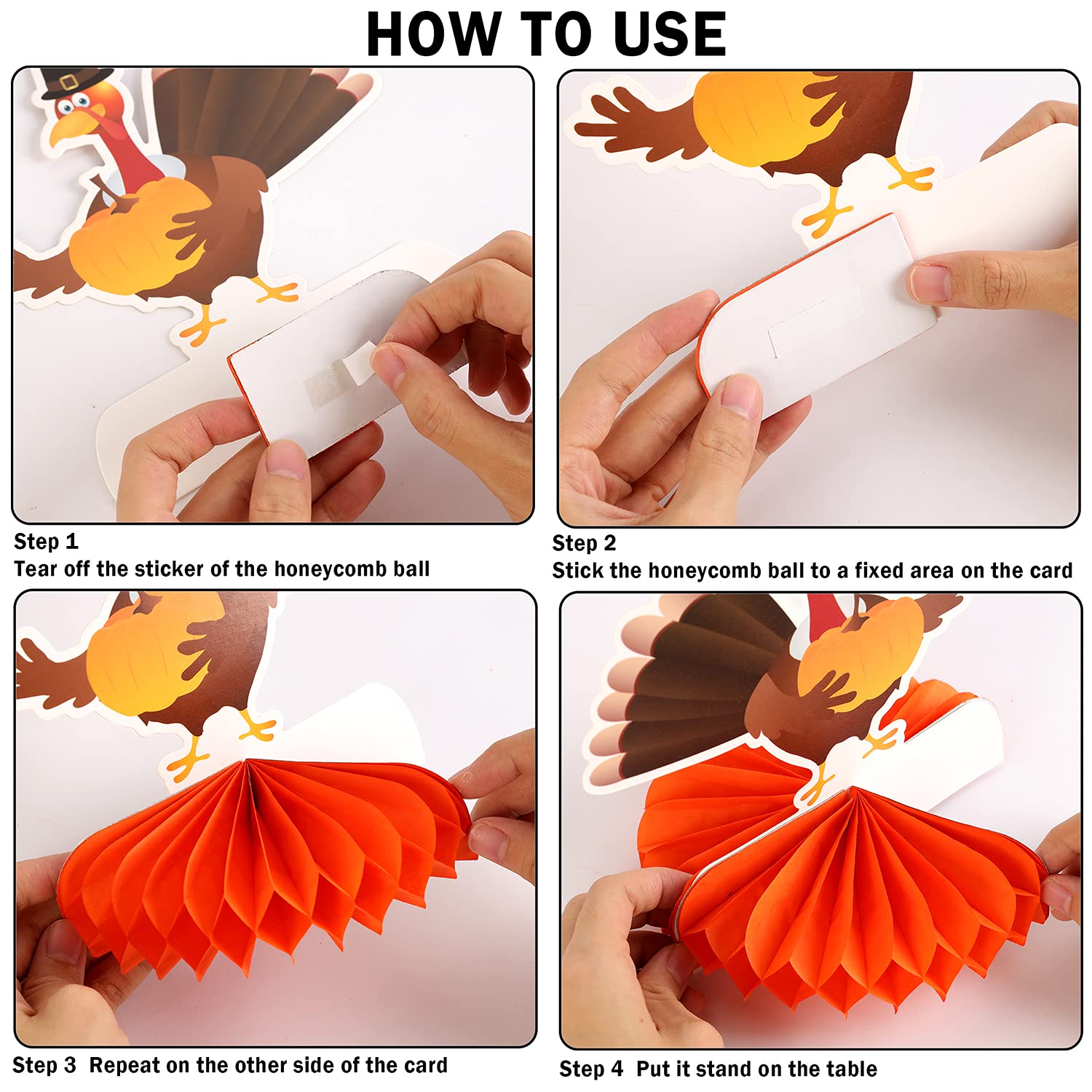 HOW TO USE

Step 1
Tear off the sticker of the honeycomb ball

Step 2
Stick the honeycomb ball to a fixed area on the card

Step 3 Repeat on the other side of the card

Step 4 Put it stand on the table