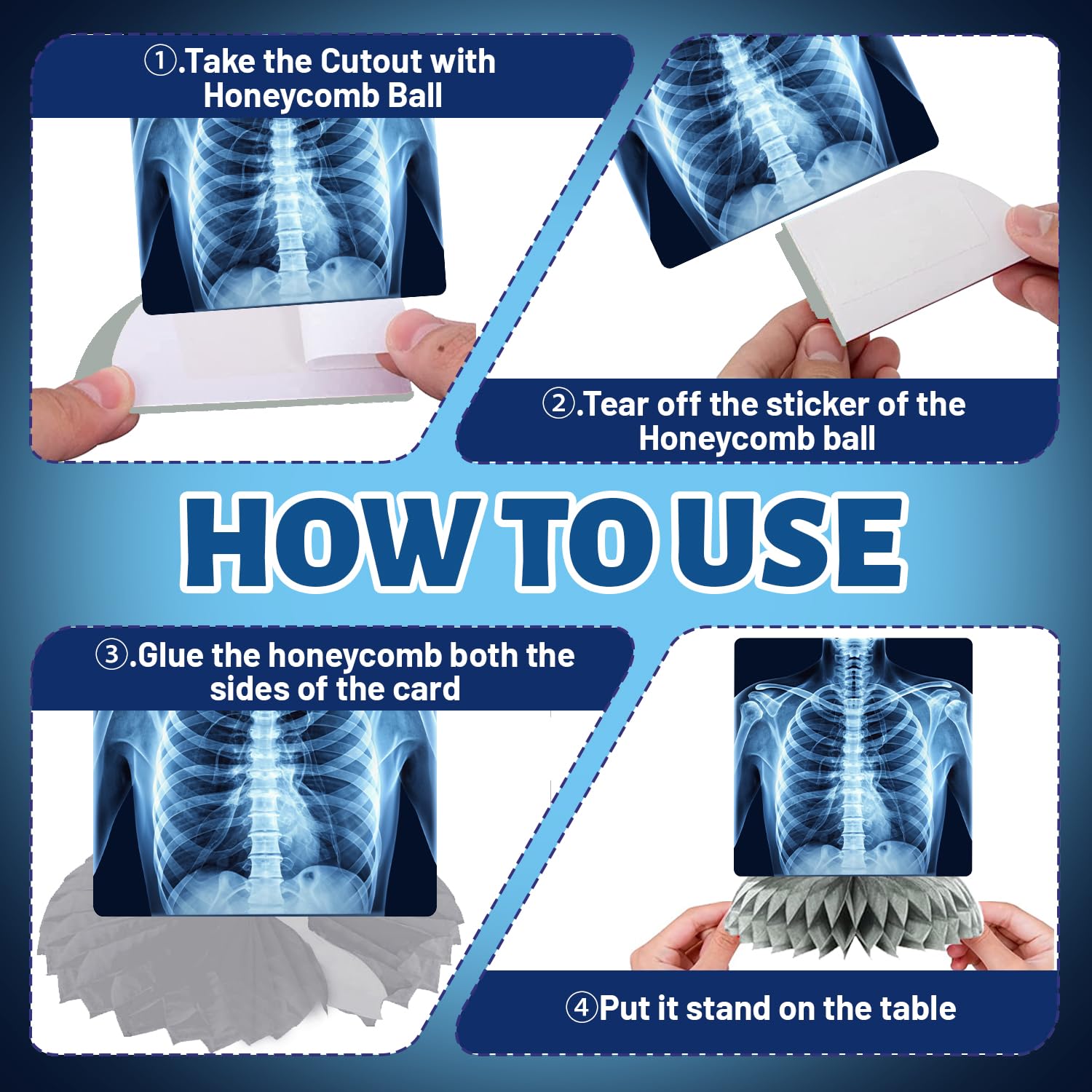 ①.Take the Cutout with Honeycomb Ball

②.Tear off the sticker of the Honeycomb ball

HOW TO USE

③.Glue the honeycomb both the sides of the card

④Put it stand on the table