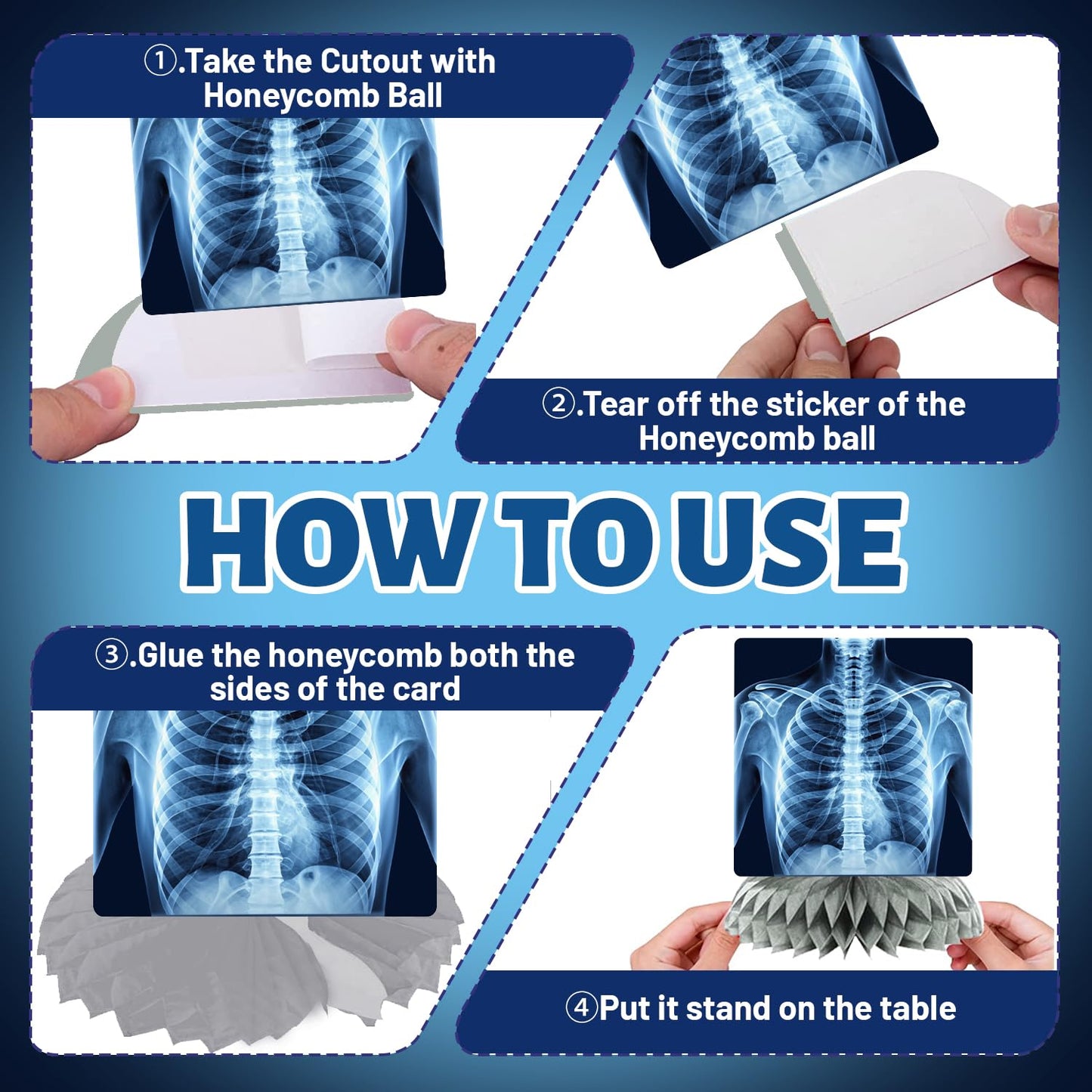 ①.Take the Cutout with Honeycomb Ball

②.Tear off the sticker of the Honeycomb ball

HOW TO USE

③.Glue the honeycomb both the sides of the card

④Put it stand on the table