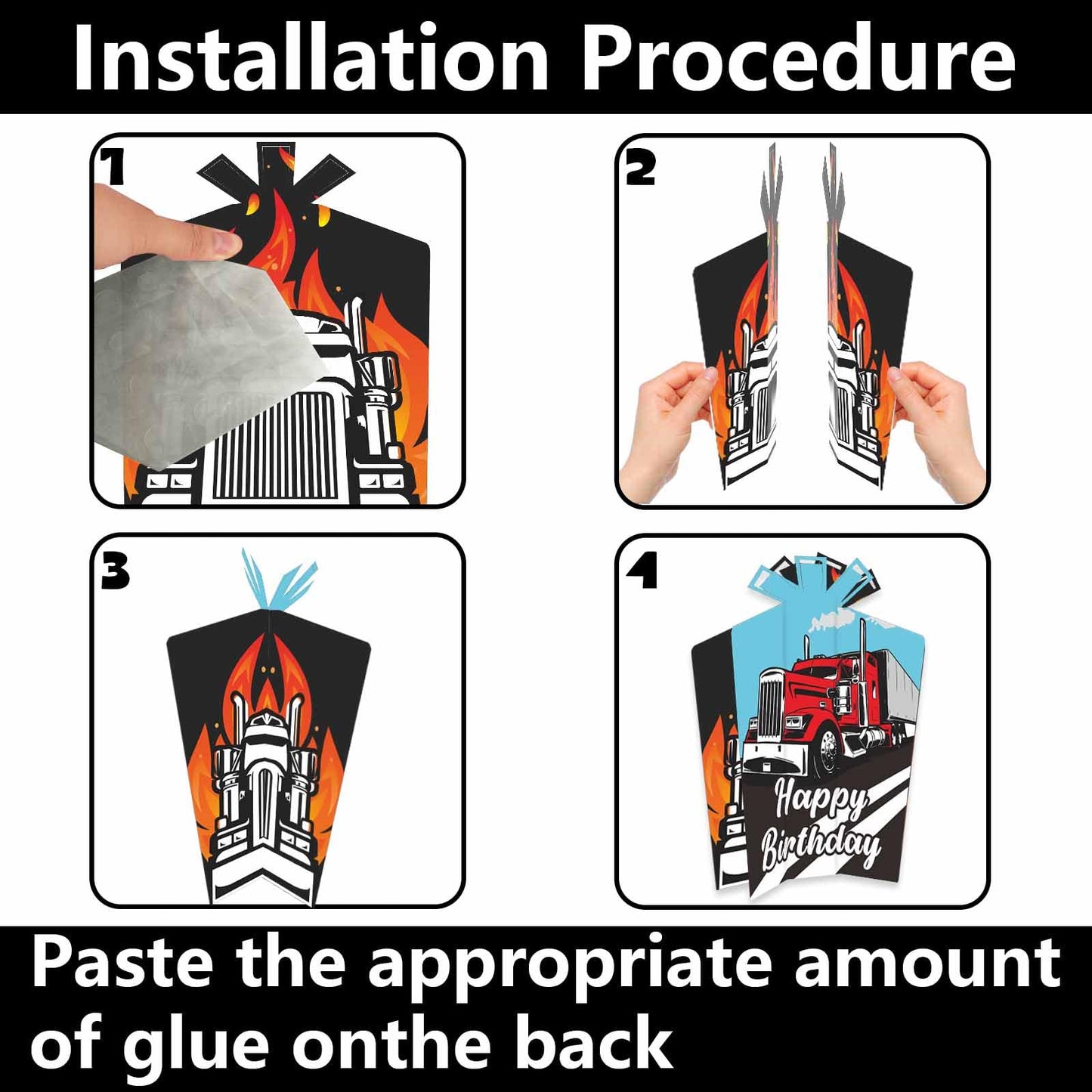 Installation Procedure

1

2

3

4

Happy Birthday

Paste the appropriate amount of glue onthe back