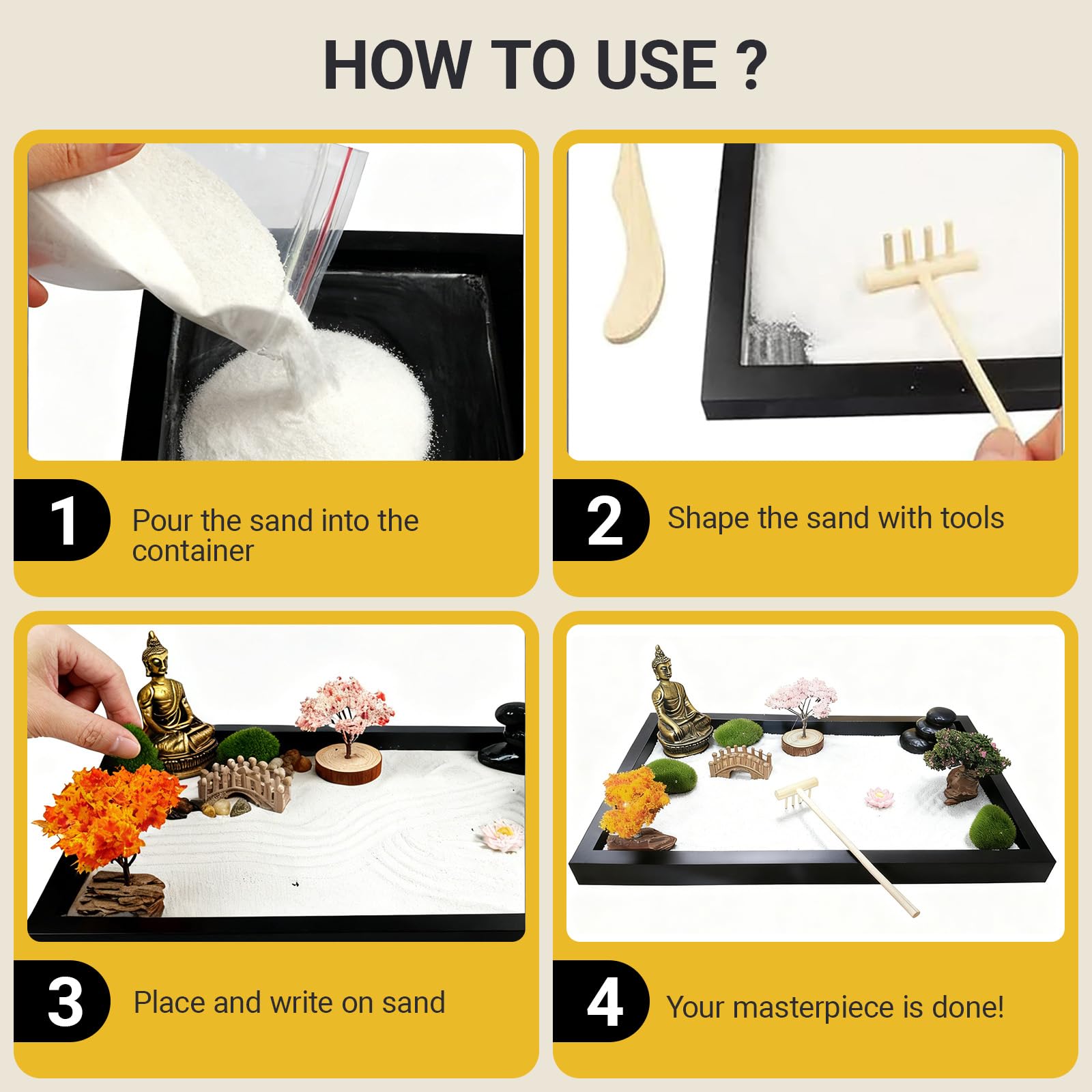 HOW TO USE ?

1 Pour the sand into the container

2 Shape the sand with tools

3 Place and write on sand

4 Your masterpiece is done!