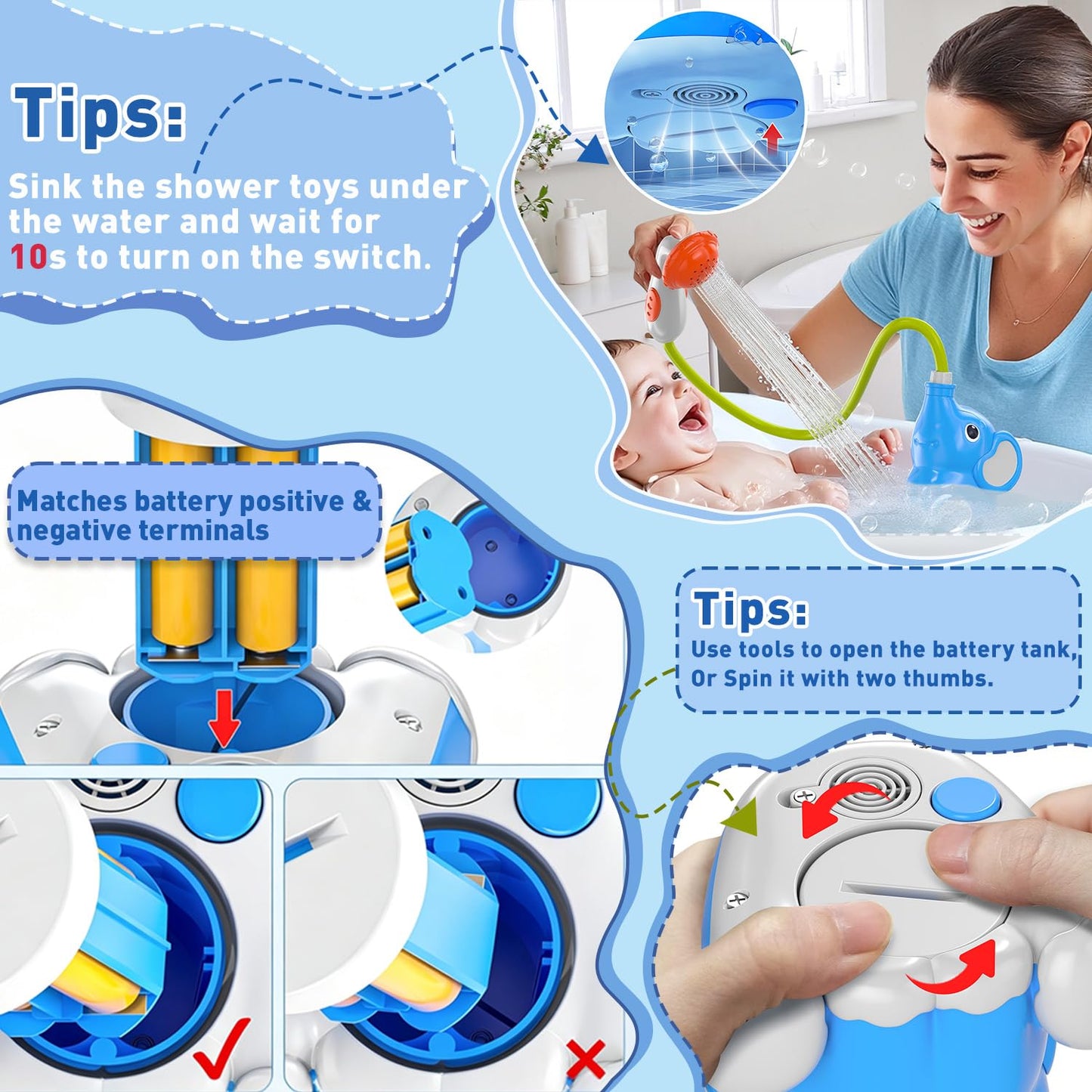 Tips:

Sink the shower toys under the water and wait for 10s to turn on the switch.

Matches battery positive & negative terminals

Tips:

Use tools to open the battery tank, Or Spin it with two thumbs.