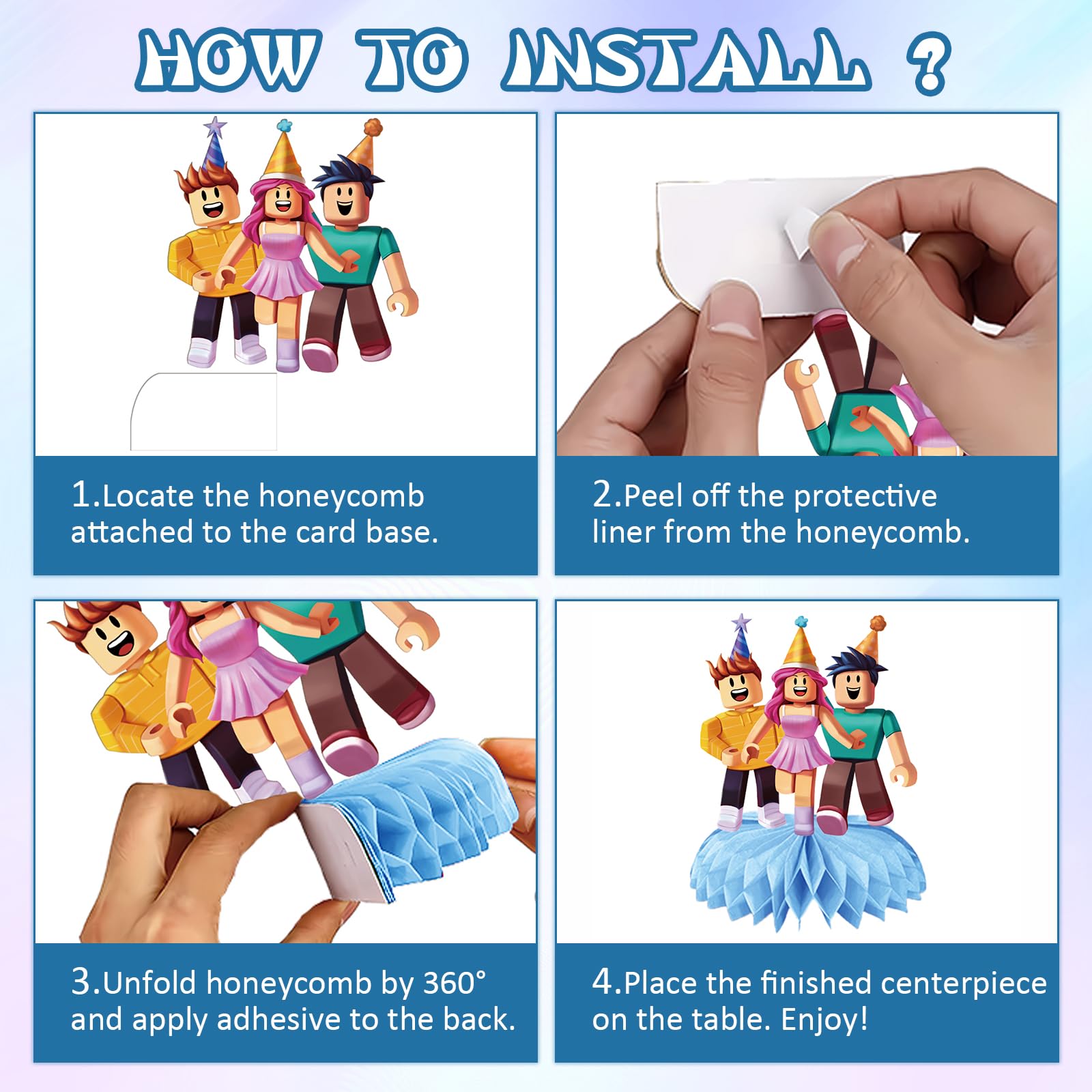 HOW TO INSTALL ?

1.Locate the honeycomb attached to the card base.

2.Peel off the protective liner from the honeycomb.

3.Unfold honeycomb by 360° and apply adhesive to the back.

4.Place the finished centerpiece on the table. Enjoy!