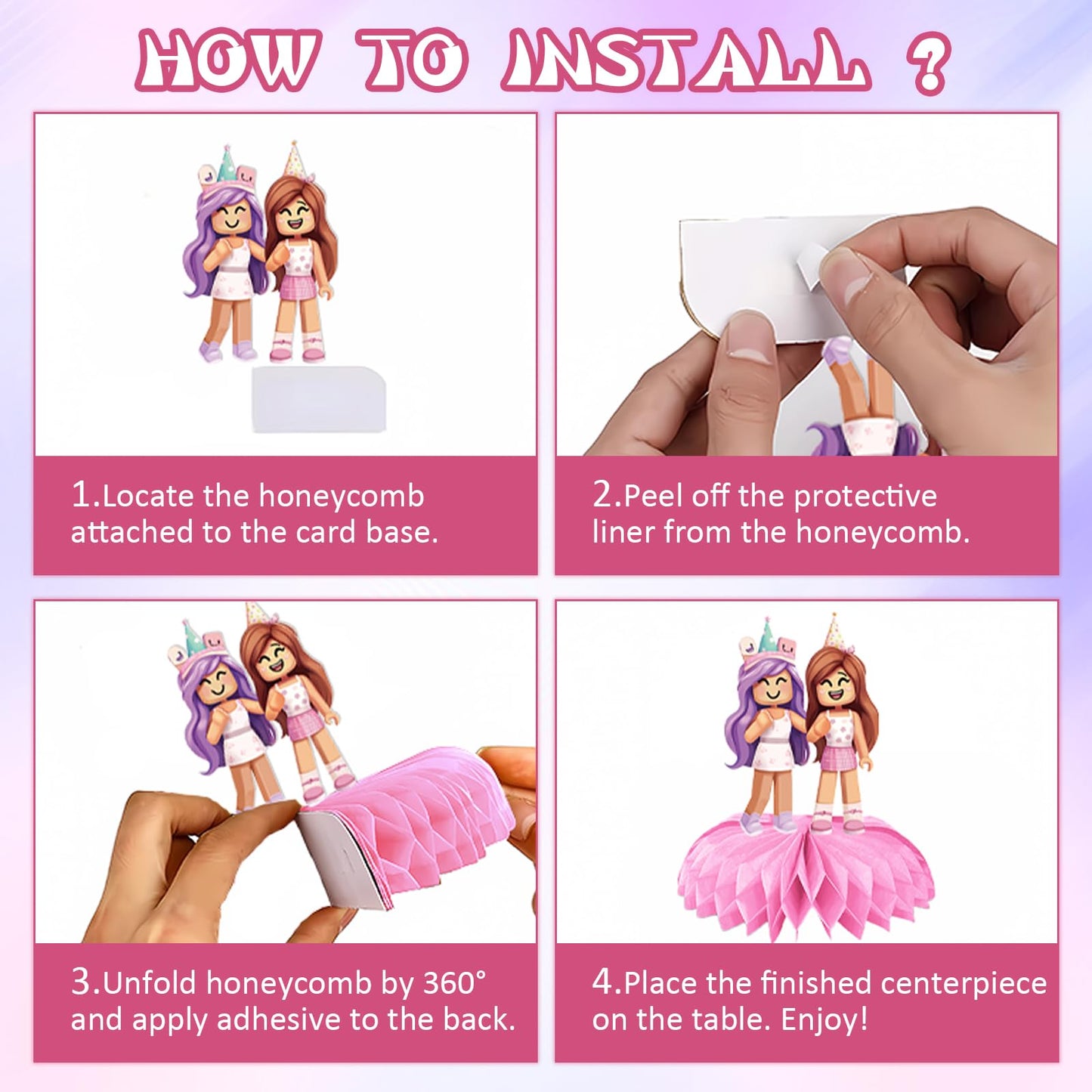 HOW TO INSTALL ?

1.Locate the honeycomb attached to the card base.

2.Peel off the protective liner from the honeycomb.

3.Unfold honeycomb by 360° and apply adhesive to the back.

4.Place the finished centerpiece on the table. Enjoy!