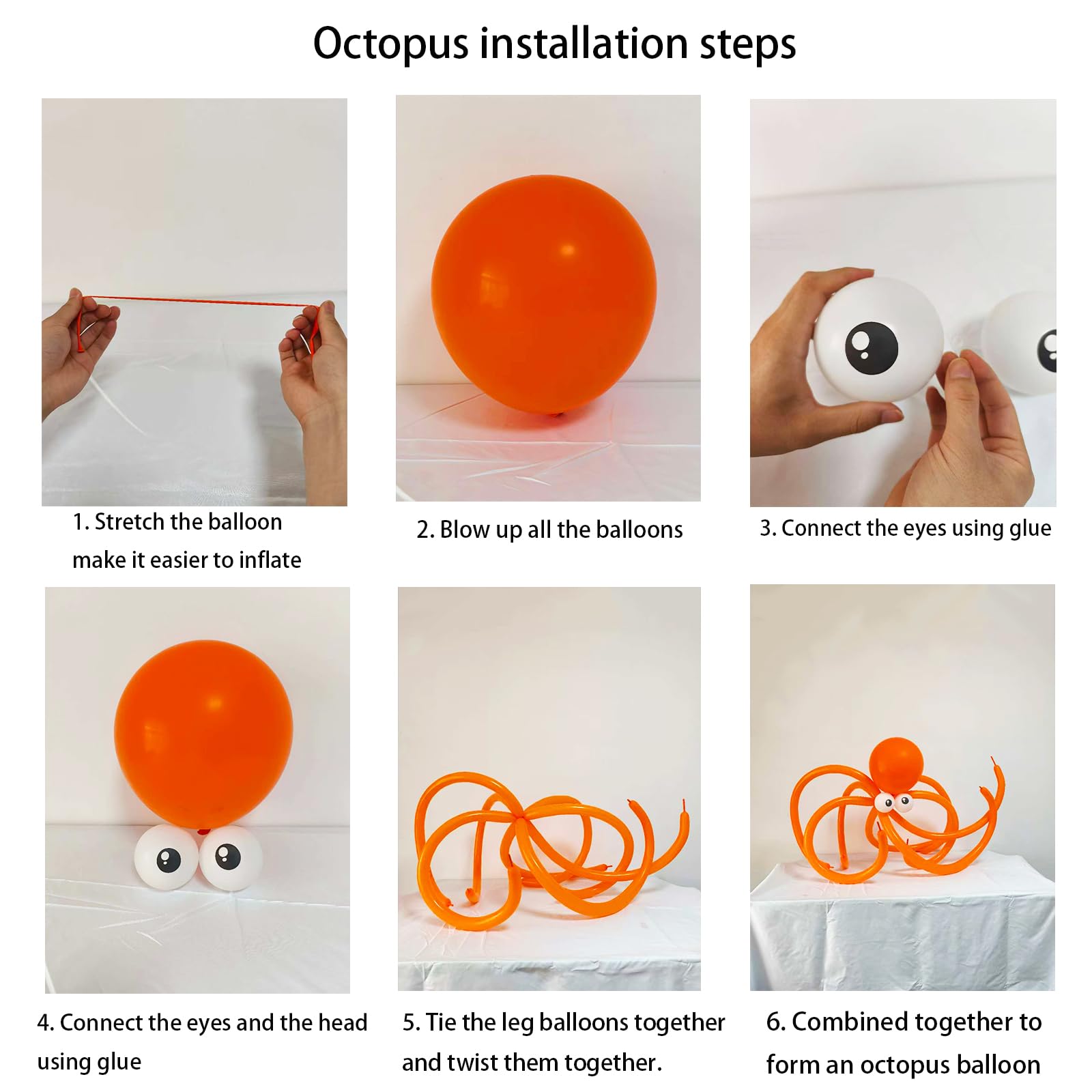 Octopus installation steps

1. Stretch the balloon make it easier to inflate

2. Blow up all the balloons

3. Connect the eyes using glue

4. Connect the eyes and the head using glue

5. Tie the leg balloons together and twist them together.

6. Combined together to form an octopus balloon