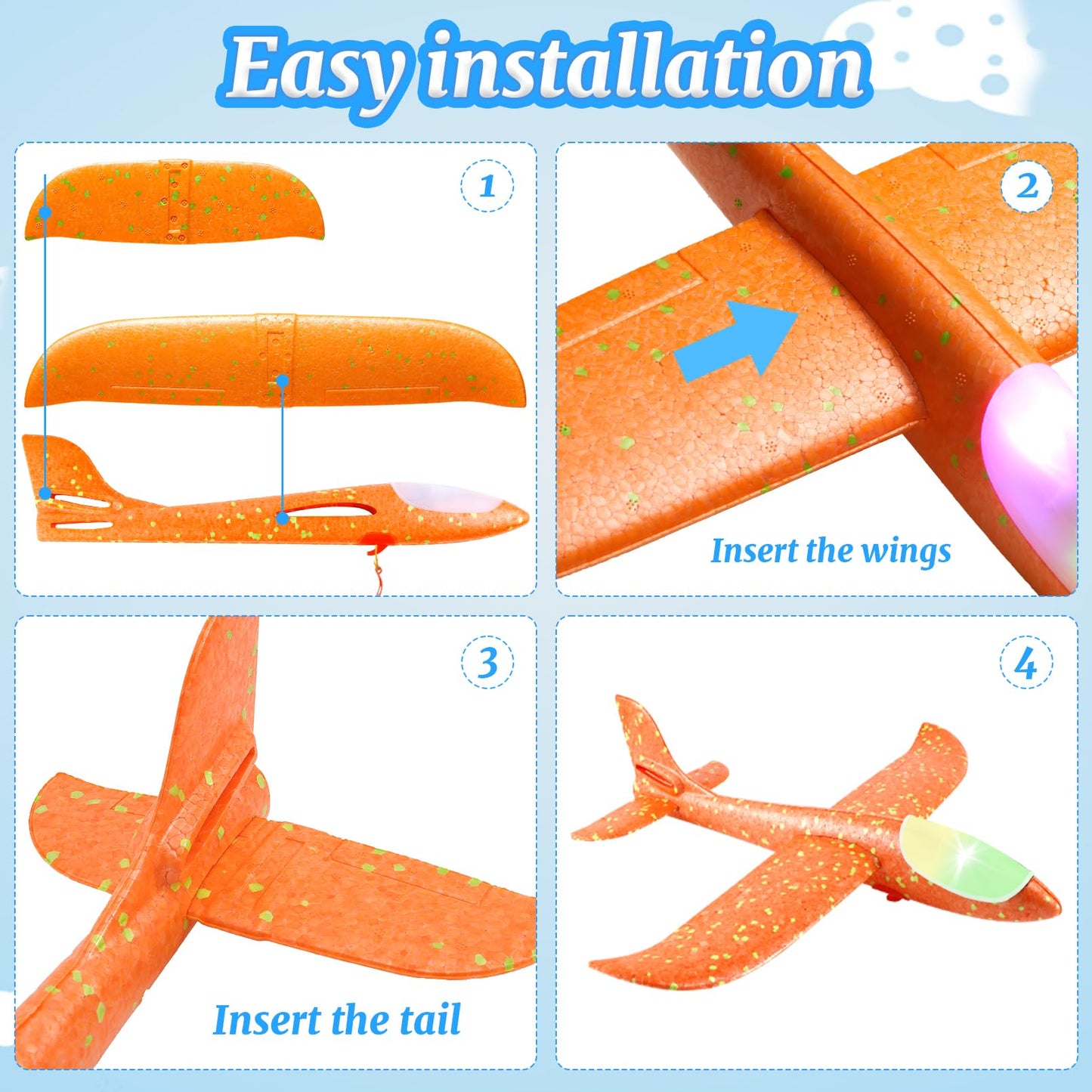 Easy installation

1

2

Insert the wings

3

Insert the tail

4