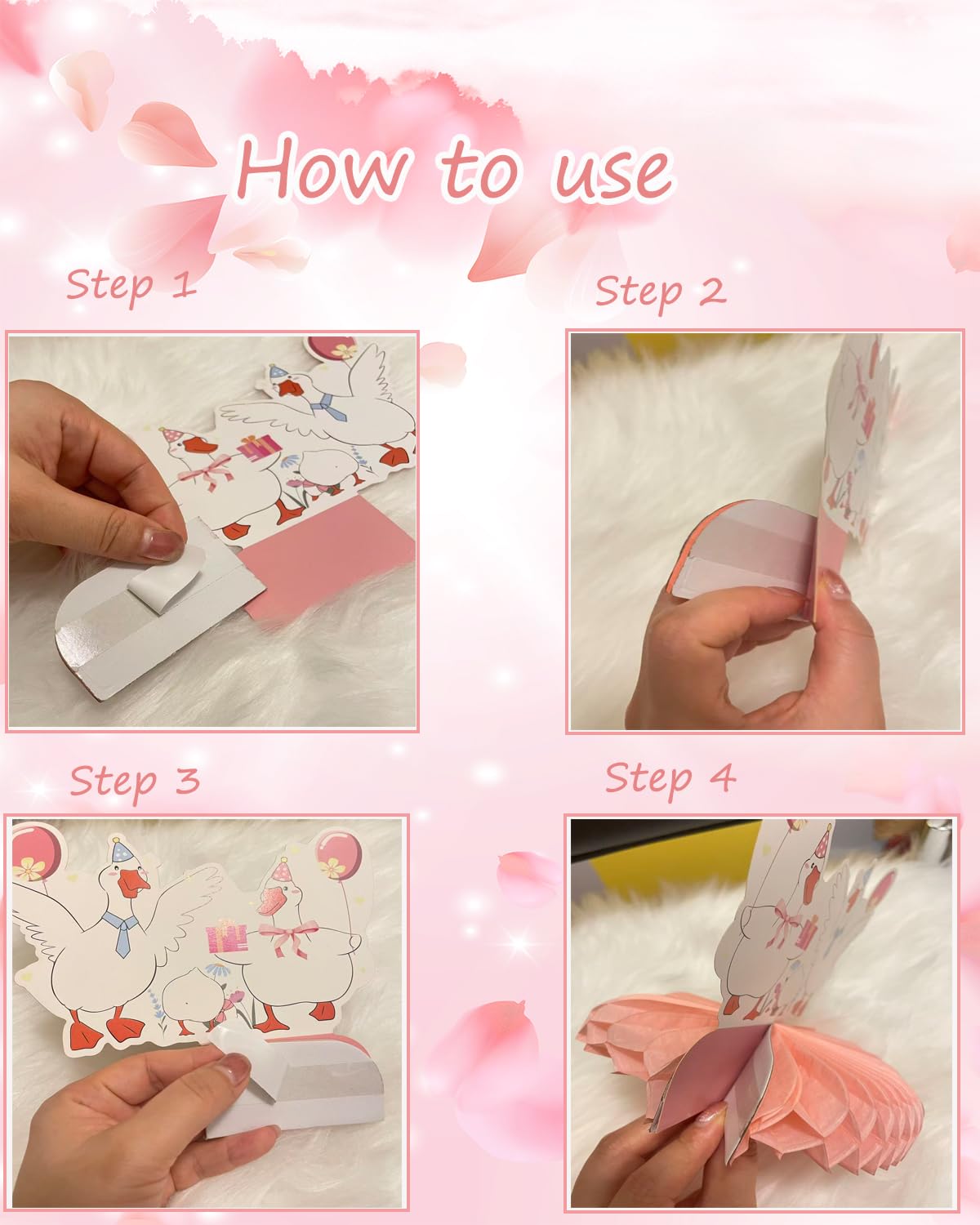 How to use

Step 1

Step 2

Step 3

Step 4