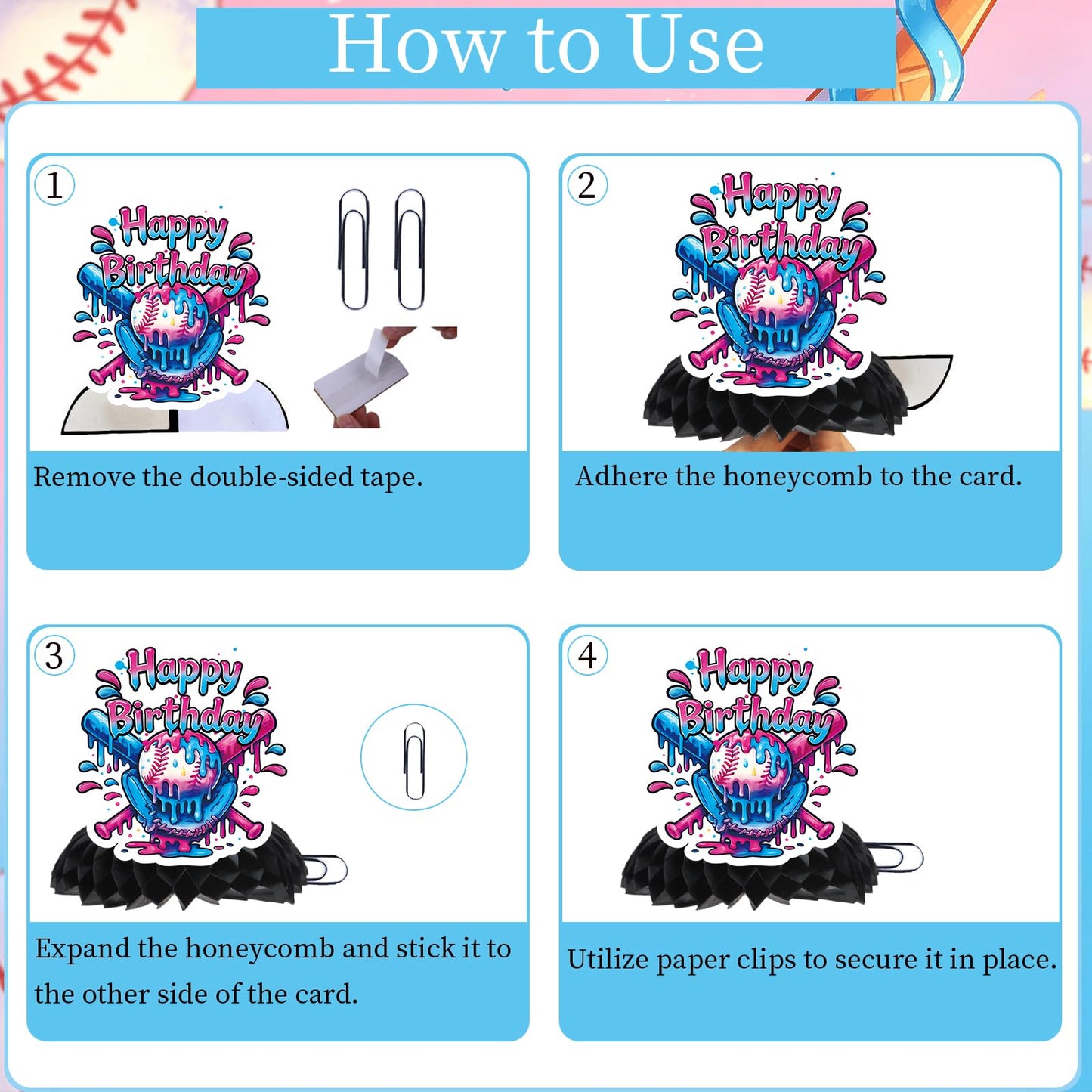 How to Use

1

Happy Birthday

Remove the double-sided tape.

2

Happy Birthday

Adhere the honeycomb to the card.

3

Happy Birthday

Expand the honeycomb and stick it to the other side of the card.

4

Happy Birthday

Utilize paper clips to secure it in place.