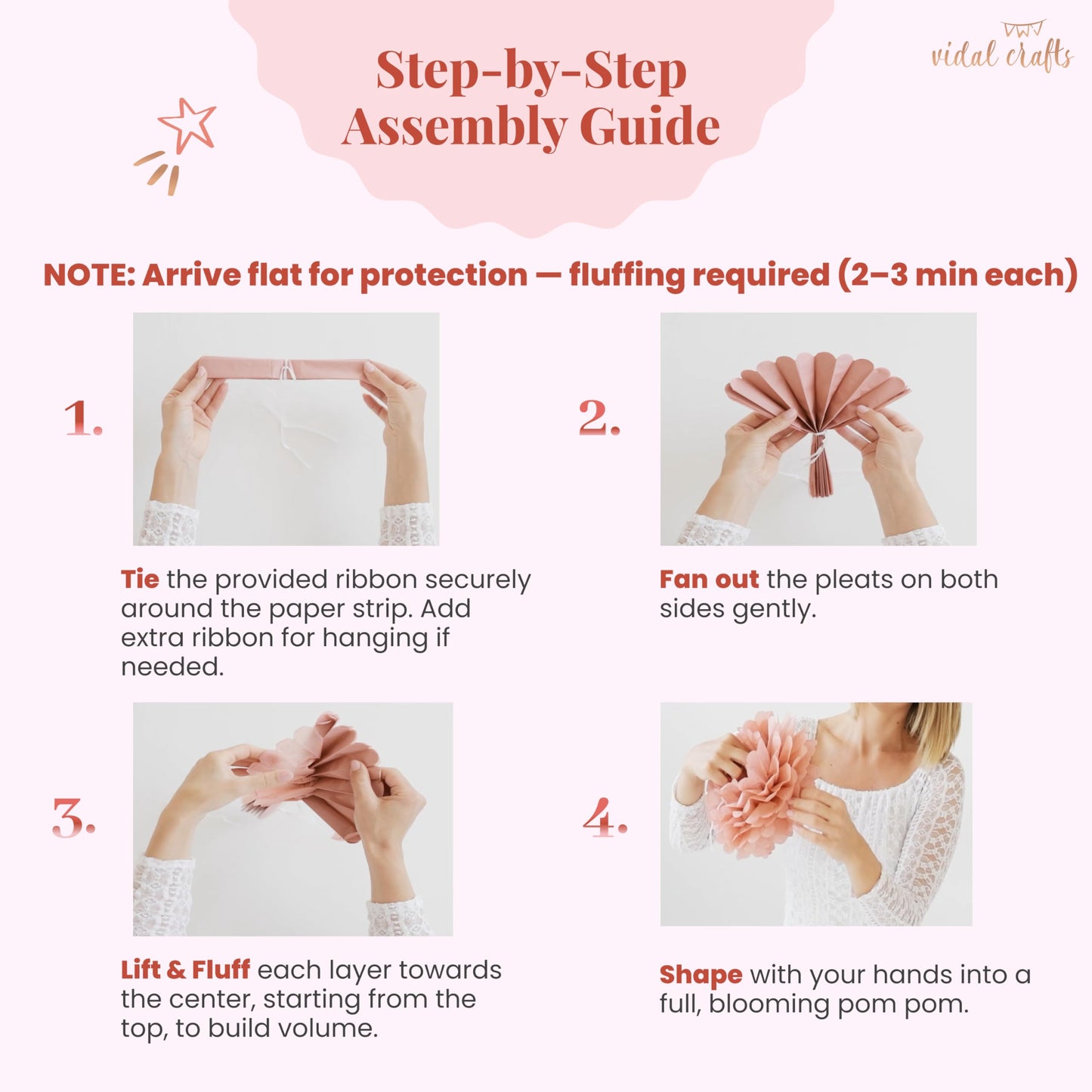 Step-by-Step Assembly Guide

vidal crafts

NOTE: Arrive flat for protection — fluffing required (2–3 min each)

1.

Tie the provided ribbon securely around the paper strip. Add extra ribbon for hanging if needed.

2.

Fan out the pleats on both sides gently.

3.

Lift & Fluff each layer towards the center, starting from the top, to build volume.

4.

Shape with your hands into a full, blooming pom pom.