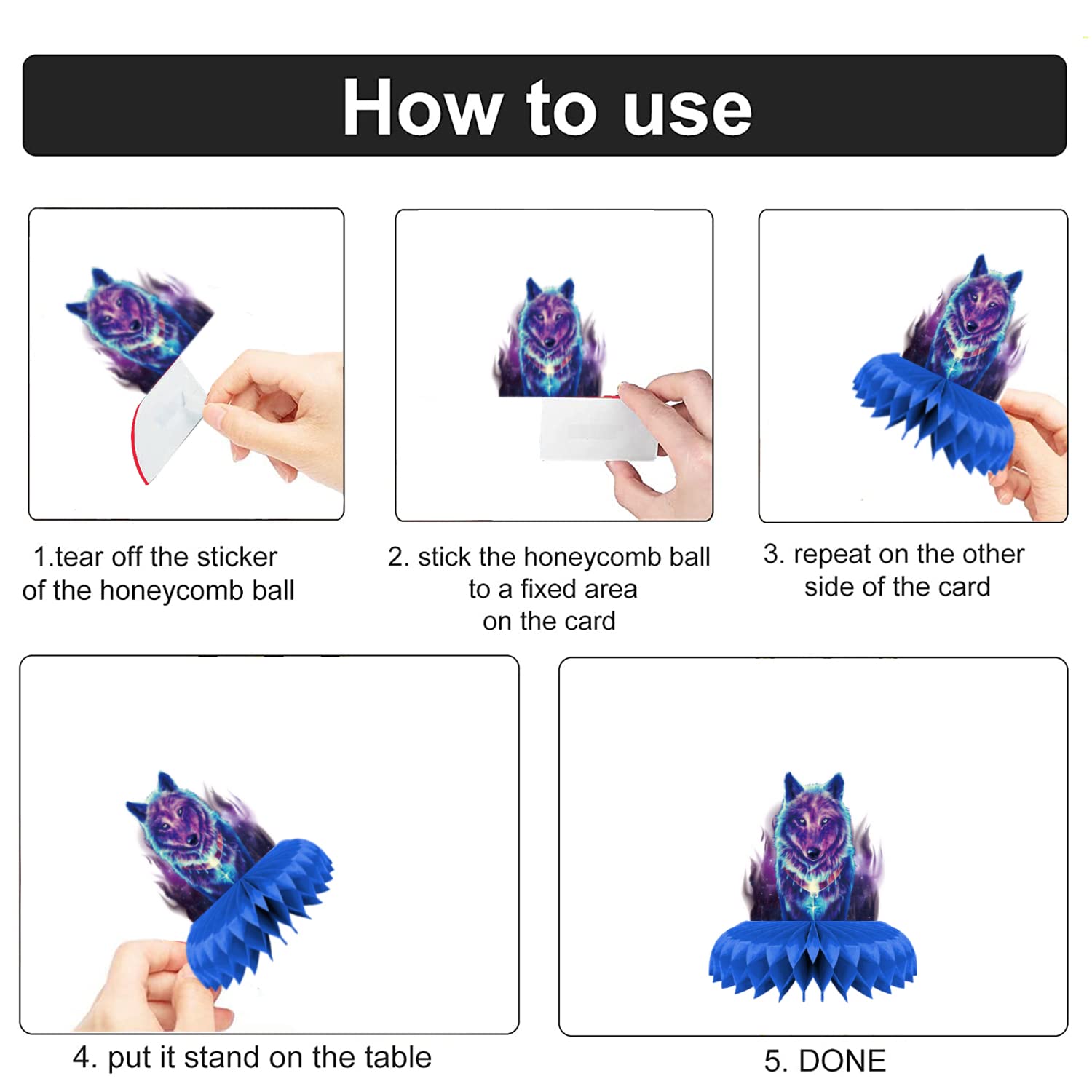 How to use

1.tear off the sticker of the honeycomb ball

2. stick the honeycomb ball to a fixed area on the card

3. repeat on the other side of the card

4. put it stand on the table

5. DONE