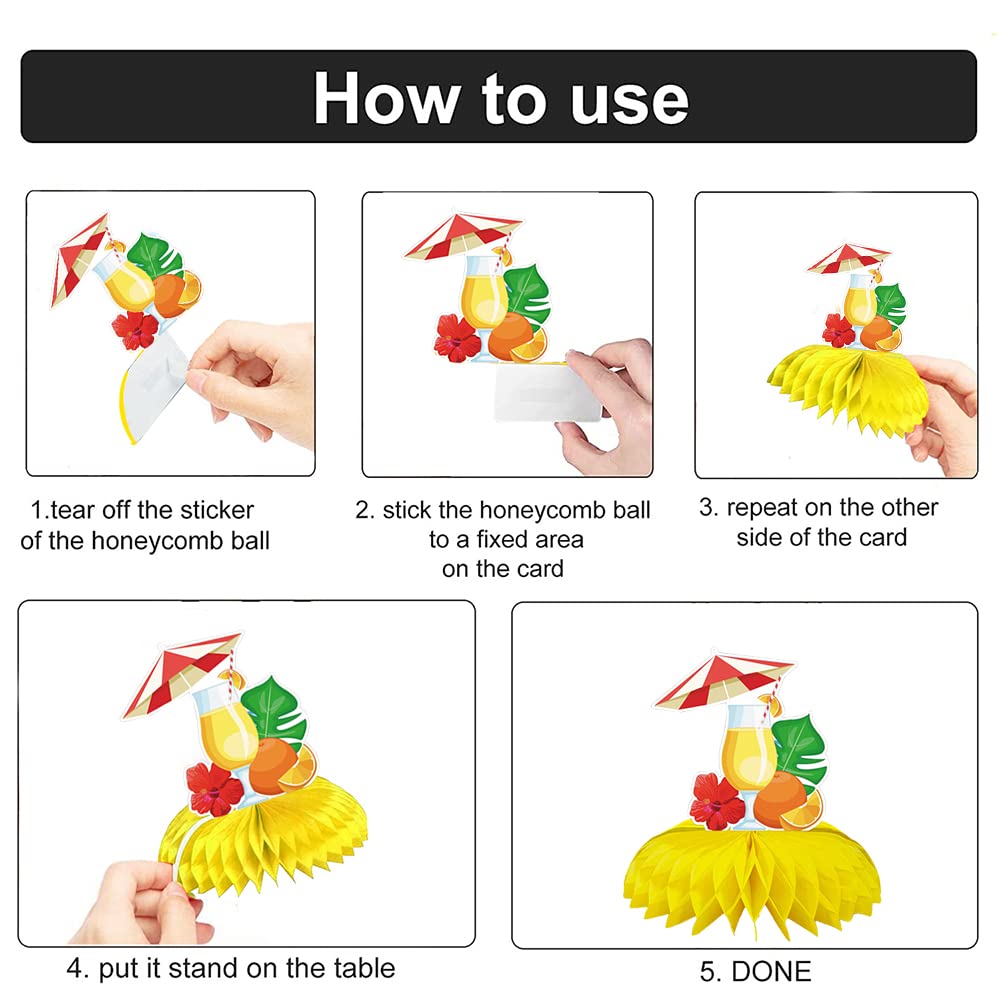 How to use

1.tear off the sticker of the honeycomb ball

2. stick the honeycomb ball to a fixed area on the card

3. repeat on the other side of the card

4. put it stand on the table

5. DONE