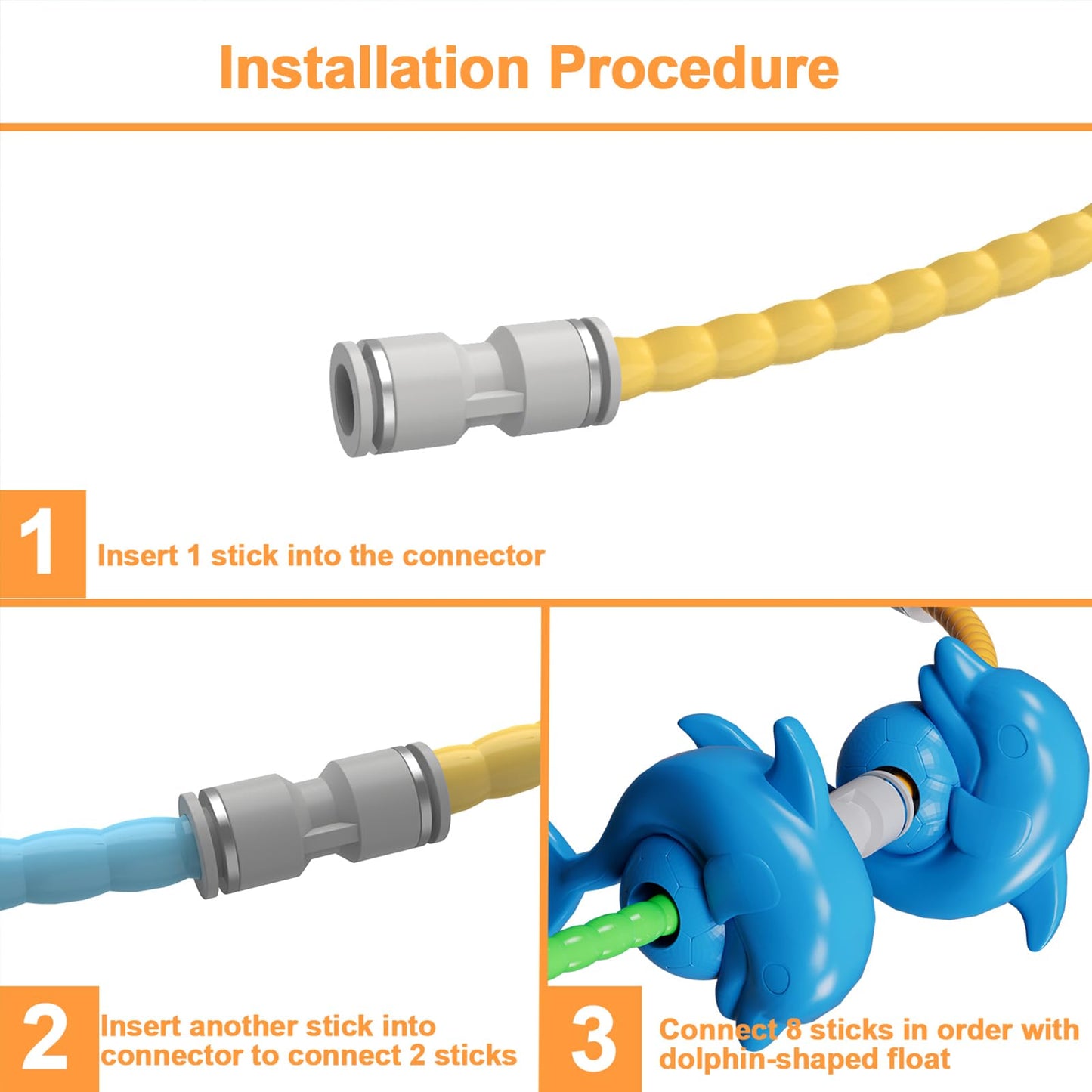 Installation Procedure

1

Insert 1 stick into the connector

2

Insert another stick into connector to connect 2 sticks

3

Connect 8 sticks in order with dolphin-shaped float