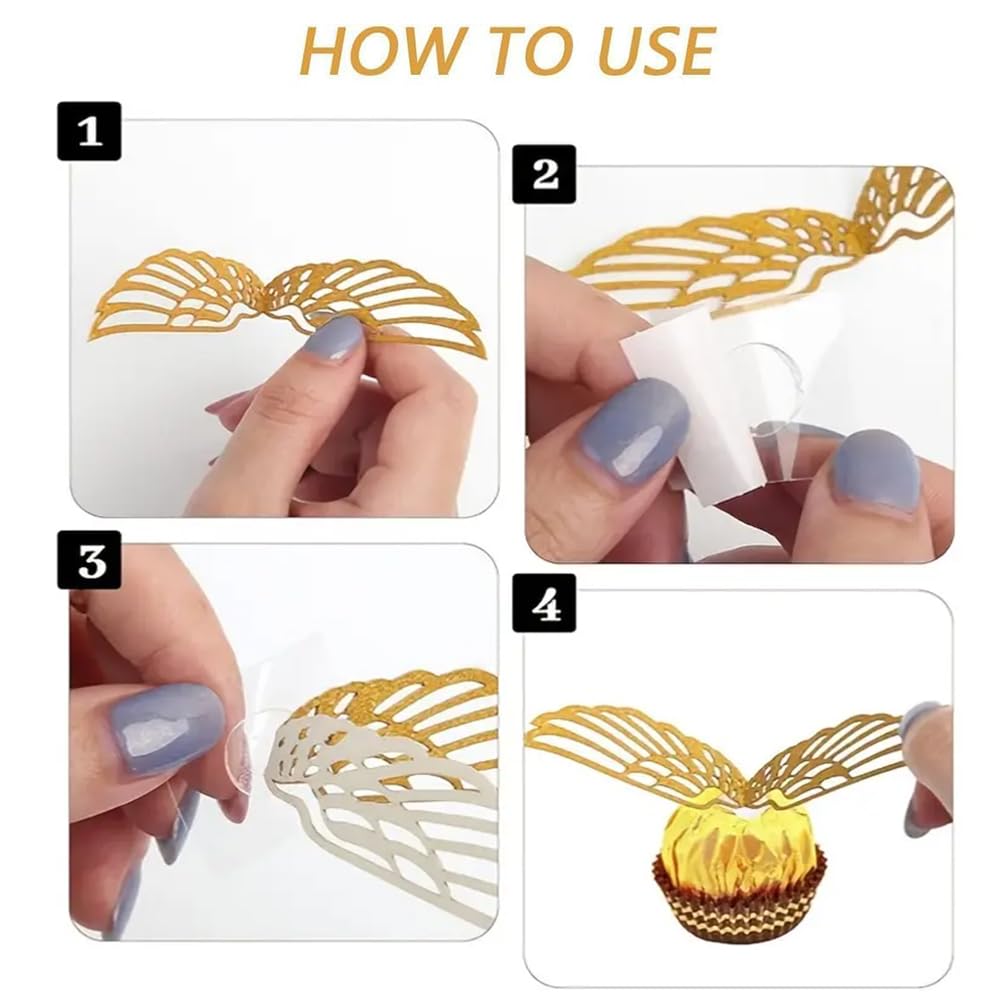 HOW TO USE

1

2

3

4