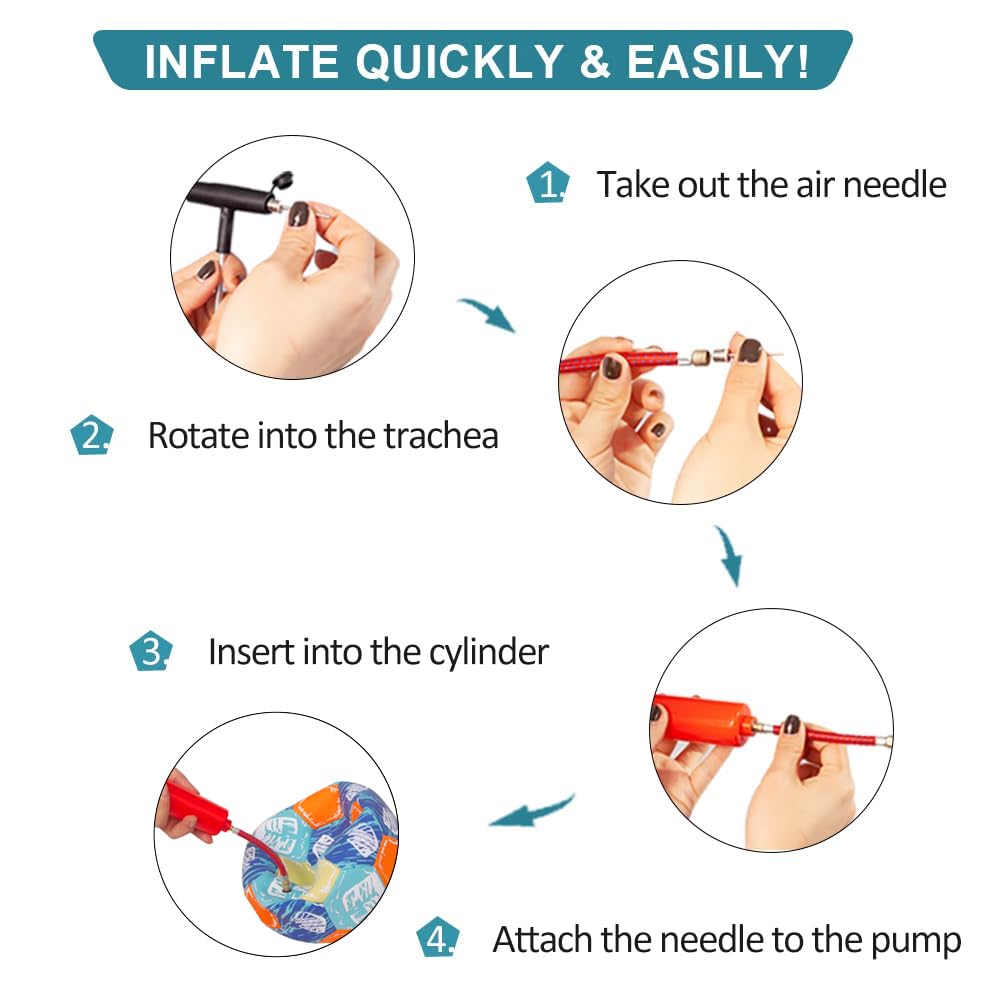 INFLATE QUICKLY & EASILY!

1. Take out the air needle

2. Rotate into the trachea

3. Insert into the cylinder

4. Attach the needle to the pump