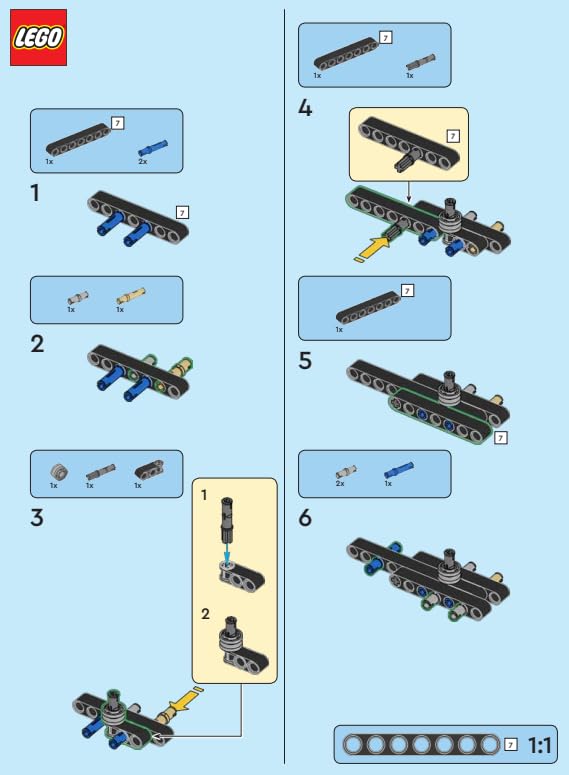 LEGO

7
1x
2x
1
7

1x
1x
2

1x
1x
1x
3

1

2

7
1x
1x
4
7

7
1x
5
7

2x
1x
6

7
1:1