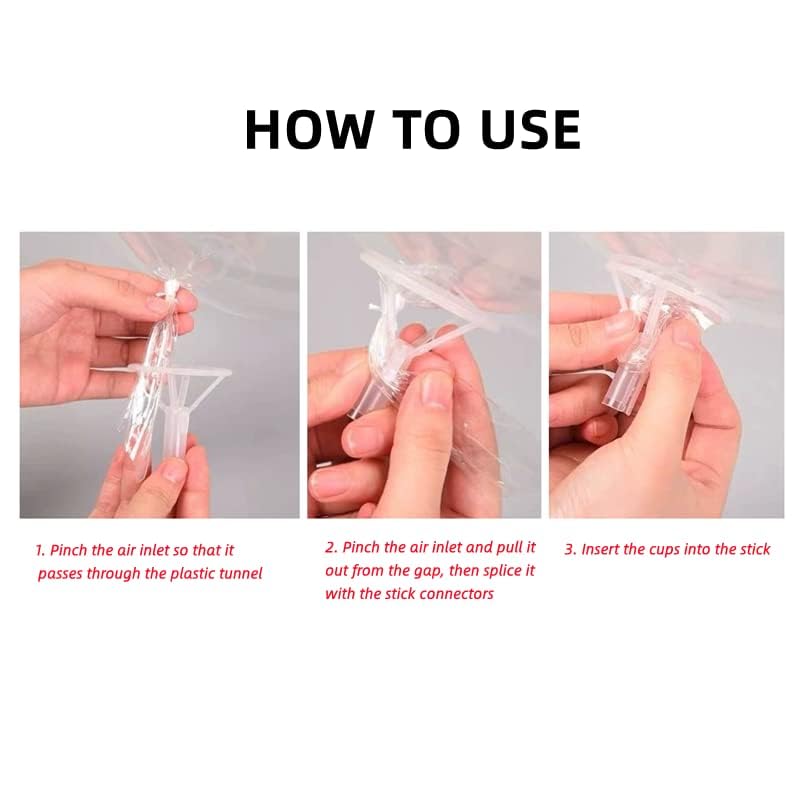 HOW TO USE

1. Pinch the air inlet so that it passes through the plastic tunnel

2. Pinch the air inlet and pull it out from the gap, then splice it with the stick connectors

3. Insert the cups into the stick