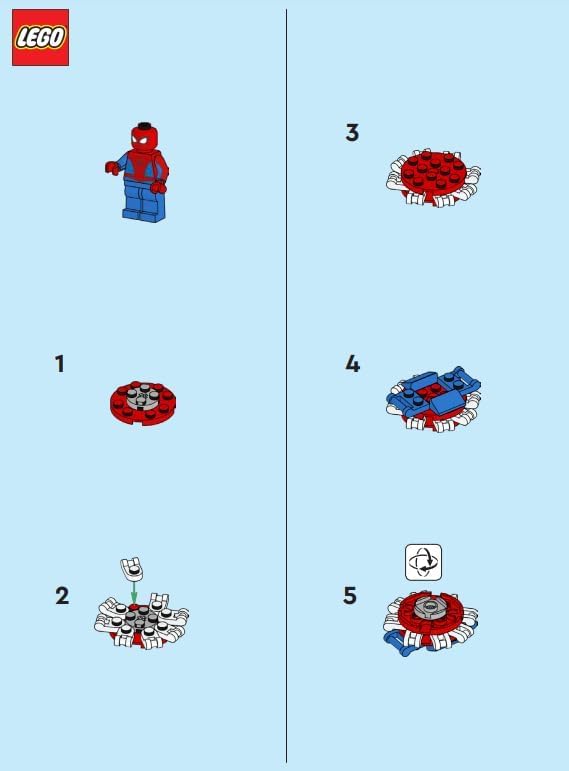 LEGO

1

2

3

4

5