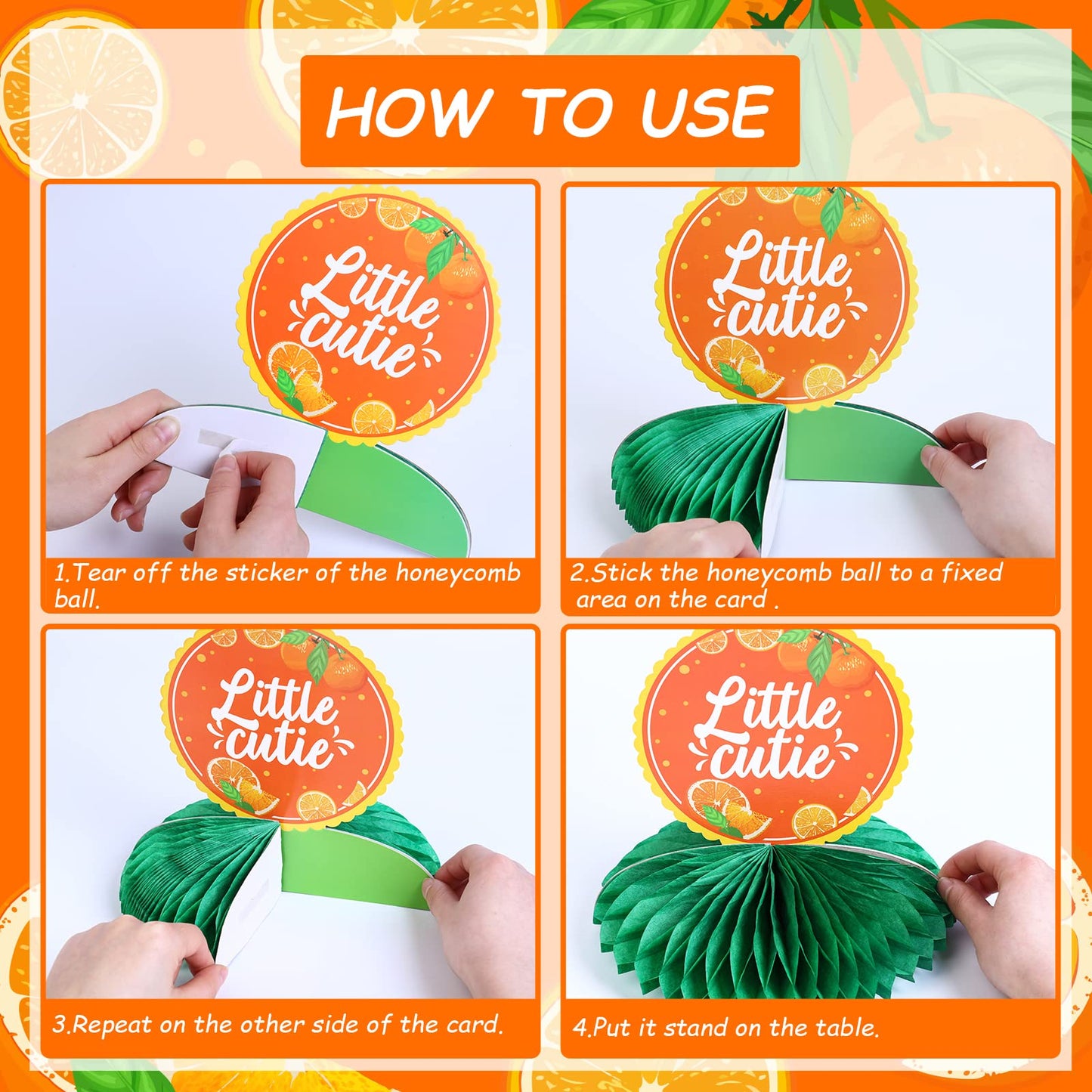 HOW TO USE

Little cutie

1.Tear off the sticker of the honeycomb ball.

Little cutie

2.Stick the honeycomb ball to a fixed area on the card .

Little cutie

3.Repeat on the other side of the card.

Little cutie

4.Put it stand on the table.