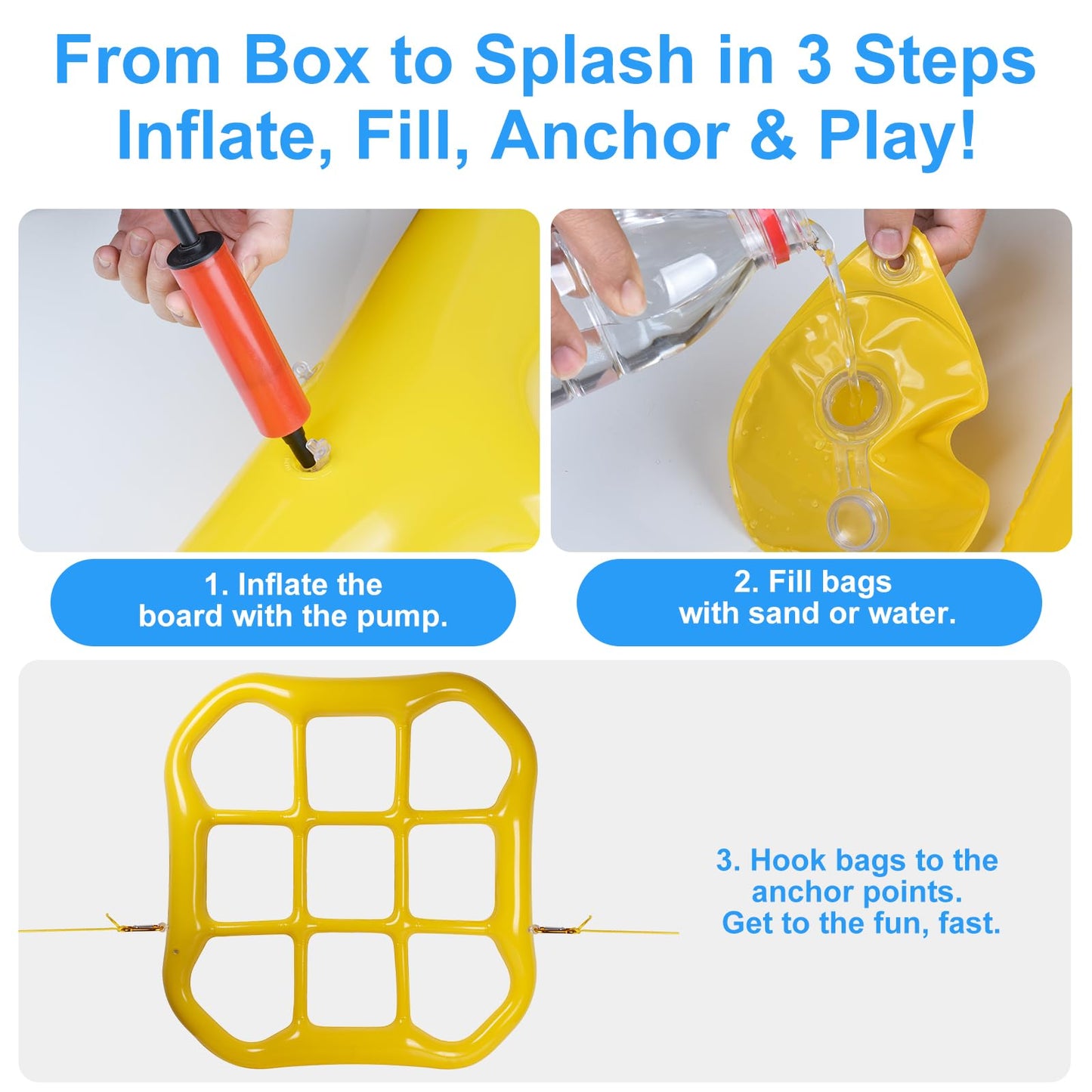 From Box to Splash in 3 Steps
Inflate, Fill, Anchor & Play!

1. Inflate the board with the pump.

2. Fill bags with sand or water.

3. Hook bags to the anchor points. Get to the fun, fast.