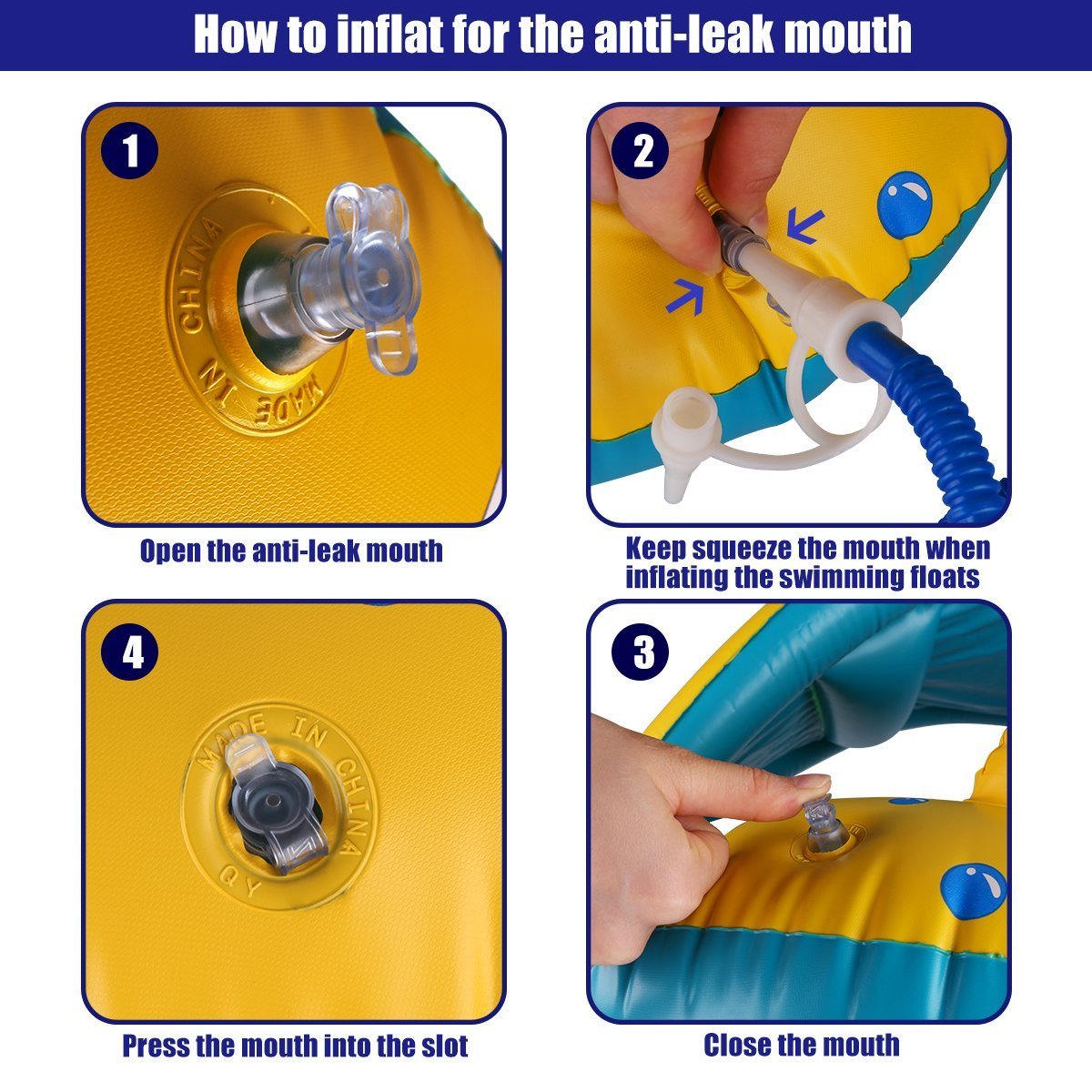 How to inflat for the anti-leak mouth

1

MADE IN CHINA

Open the anti-leak mouth

2

Keep squeeze the mouth when inflating the swimming floats

4

MADE IN CHINA

QY

Press the mouth into the slot

3

Close the mouth