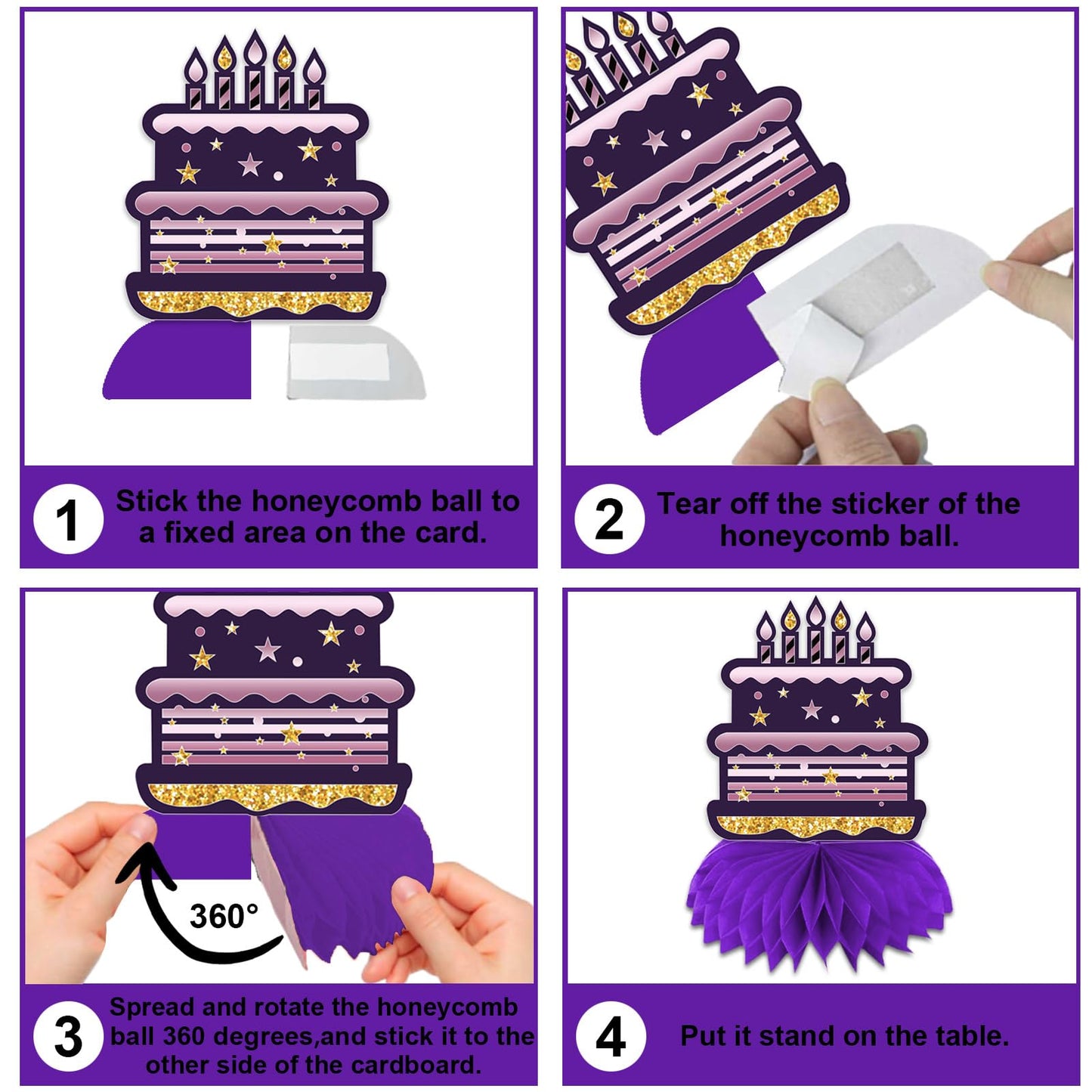 1 Stick the honeycomb ball to a fixed area on the card.

2 Tear off the sticker of the honeycomb ball.

360°

3 Spread and rotate the honeycomb ball 360 degrees,and stick it to the other side of the cardboard.

4 Put it stand on the table.